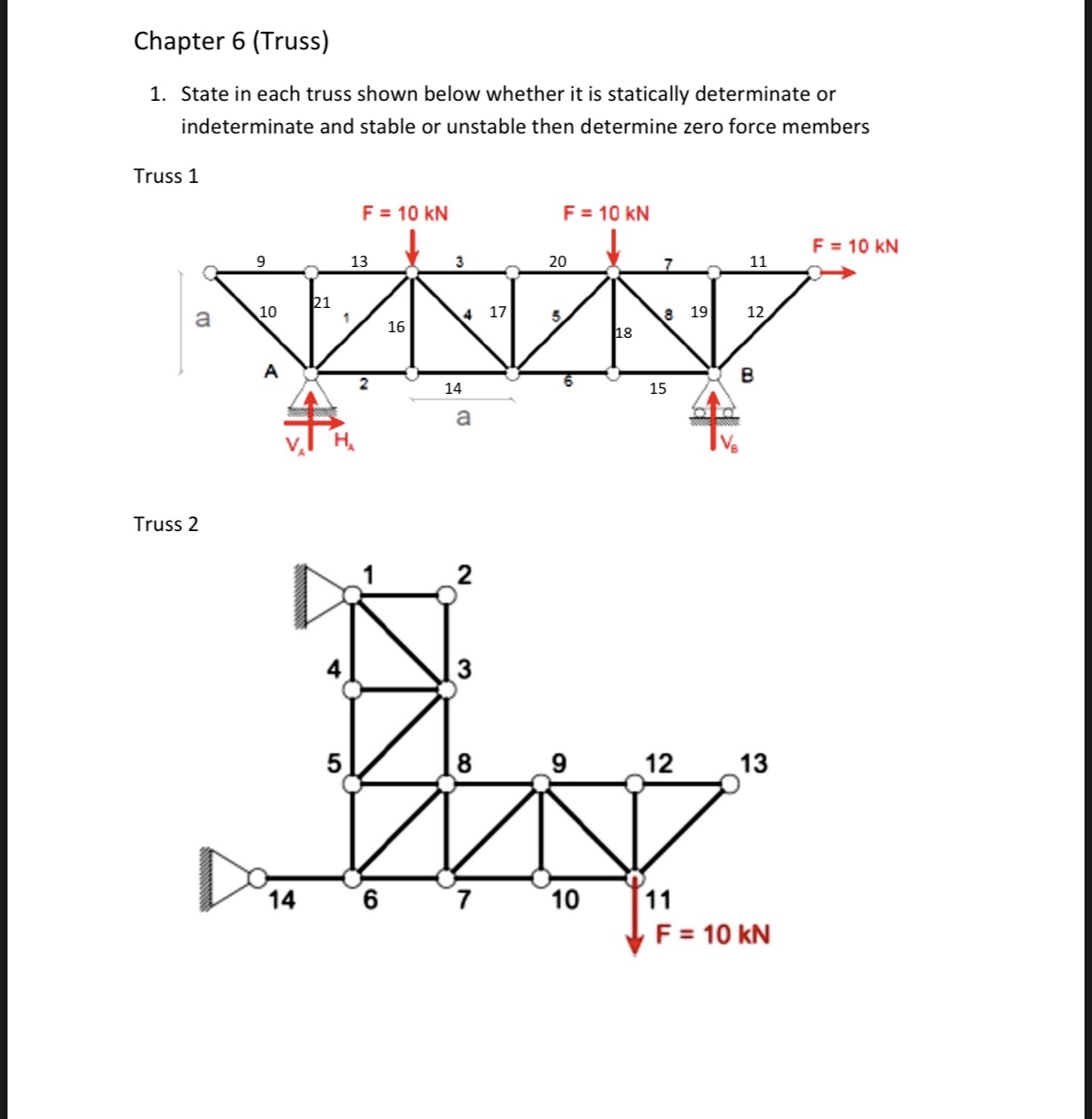 Chapter 6 (Truss)

1. State in each truss shown below whether it is statically determinate or indeterminate and stable or unstable then determine zero force members

Truss 1

F = 10 kN

F = 10 kN

F = 10 kN

9
13
3
20
7
11
a
10
21
1
16
4
17
5
18
8
19
12
A
2
14
6
15
B
a
$V_A$
$H_A$
$V_B$

Truss 2

1
2
4
3
5
8
9
12
13
14
6
7
10
11
F = 10 kN