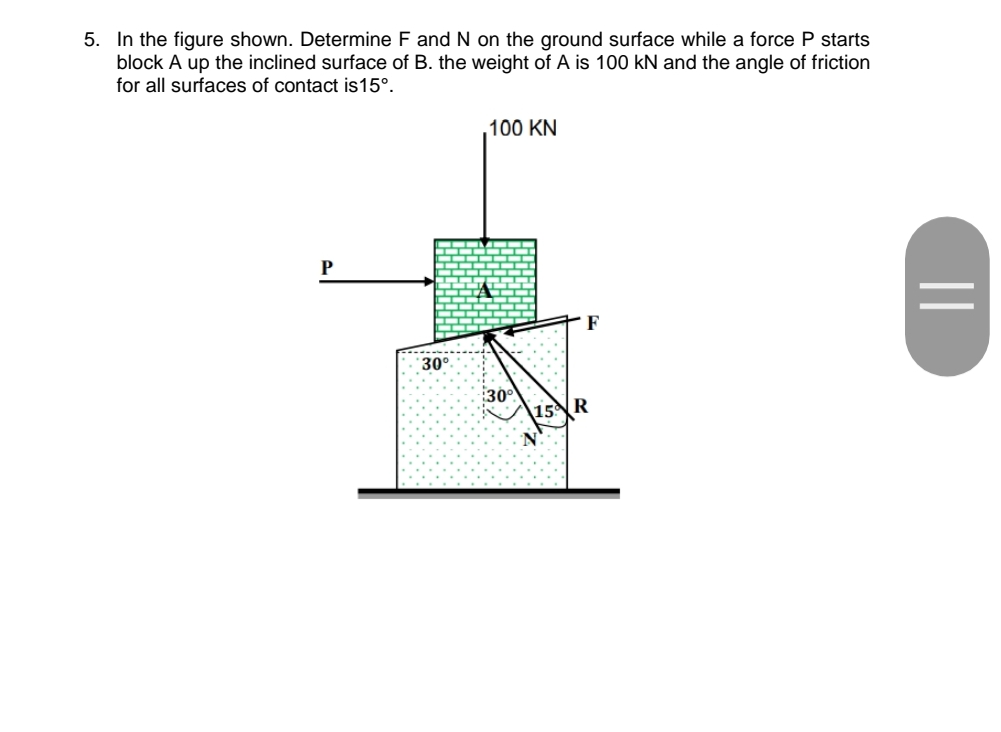 5. In the figure shown. Determine F and N on the ground surface while a force P starts block A up the inclined surface of B. the weight of A is 100 kN and the angle of friction for all surfaces of contact is15°.

100 KN

P

A

F

30°

30°

15°

R

N