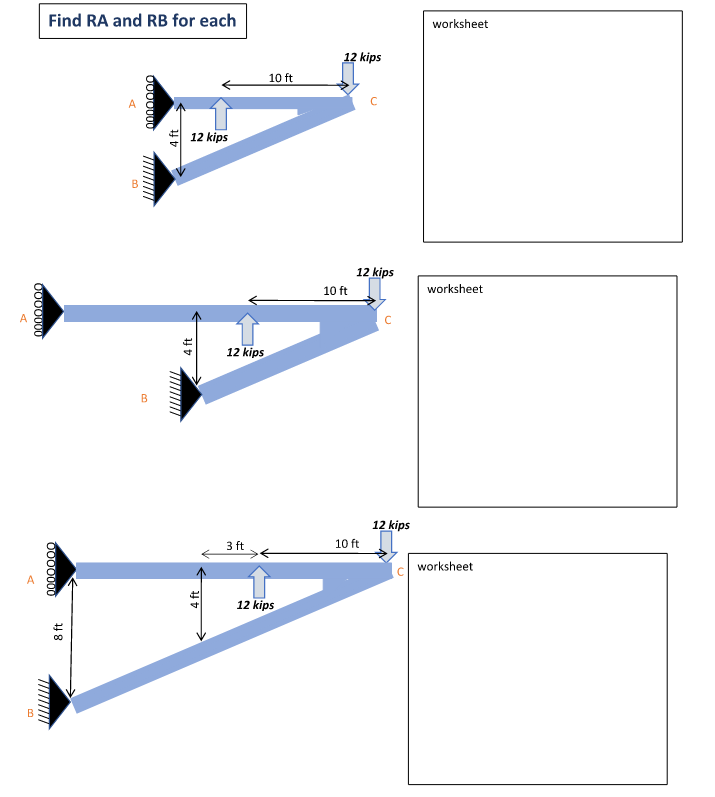 Find RA and RB for each

12 kips
10 ft
A
C
4 ft
12 kips
B

worksheet

12 kips
10 ft
A
C
4 ft
12 kips
B

worksheet

12 kips
3 ft
10 ft
A
C
4 ft
12 kips
8 ft
B

worksheet