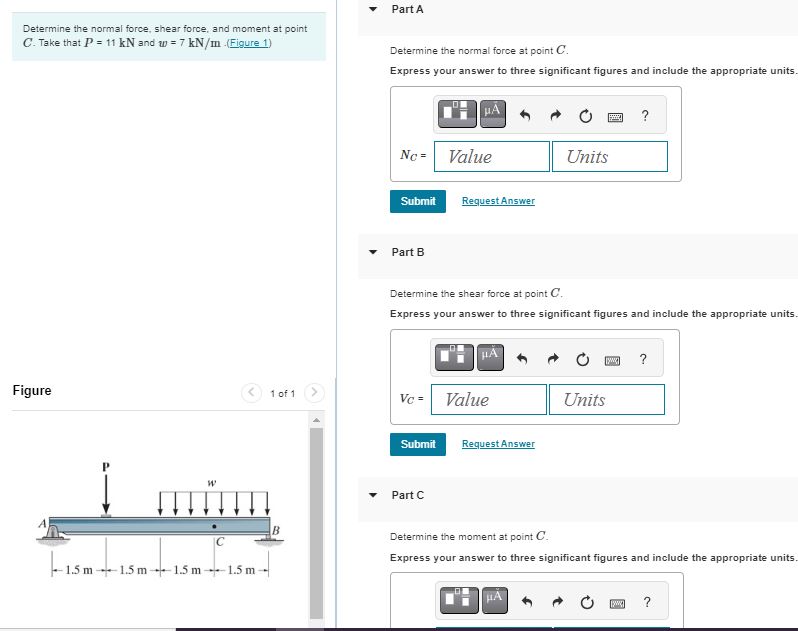 Determine the normal force, shear force, and moment at point $C$. Take that $P$ = 11 kN and $w$ = 7 kN/m .(Figure 1)

Figure

1 of 1

P

w

A

C

B

1.5 m 1.5 m 1.5 m 1.5 m

Part A

Determine the normal force at point $C$.

Express your answer to three significant figures and include the appropriate units.

μÅ ?

$N_C$ = Value Units

Submit Request Answer

Part B

Determine the shear force at point $C$.

Express your answer to three significant figures and include the appropriate units.

μÅ ?

$V_C$ = Value Units

Submit Request Answer

Part C

Determine the moment at point $C$.

Express your answer to three significant figures and include the appropriate units.

μÅ ?