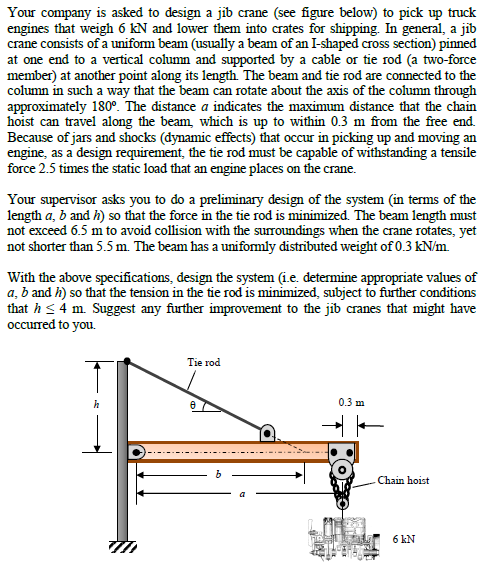 Your company is asked to design a jib crane (see figure below) to pick up truck engines that weigh 6 kN and lower them into crates for shipping. In general, a jib crane consists of a uniform beam (usually a beam of an I-shaped cross section) pinned at one end to a vertical column and supported by a cable or tie rod (a two-force member) at another point along its length. The beam and tie rod are connected to the column in such a way that the beam can rotate about the axis of the column through approximately 180º. The distance $a$ indicates the maximum distance that the chain hoist can travel along the beam, which is up to within 0.3 m from the free end. Because of jars and shocks (dynamic effects) that occur in picking up and moving an engine, as a design requirement, the tie rod must be capable of withstanding a tensile force 2.5 times the static load that an engine places on the crane.

Your supervisor asks you to do a preliminary design of the system (in terms of the length $a$, $b$ and $h$) so that the force in the tie rod is minimized. The beam length must not exceed 6.5 m to avoid collision with the surroundings when the crane rotates, yet not shorter than 5.5 m. The beam has a uniformly distributed weight of 0.3 kN/m.

With the above specifications, design the system (i.e. determine appropriate values of $a$, $b$ and $h$) so that the tension in the tie rod is minimized, subject to further conditions that $h \leq 4$ m. Suggest any further improvement to the jib cranes that might have occurred to you.

Tie rod
$h$
$\theta$
0.3 m
$b$
$a$
Chain hoist
6 kN