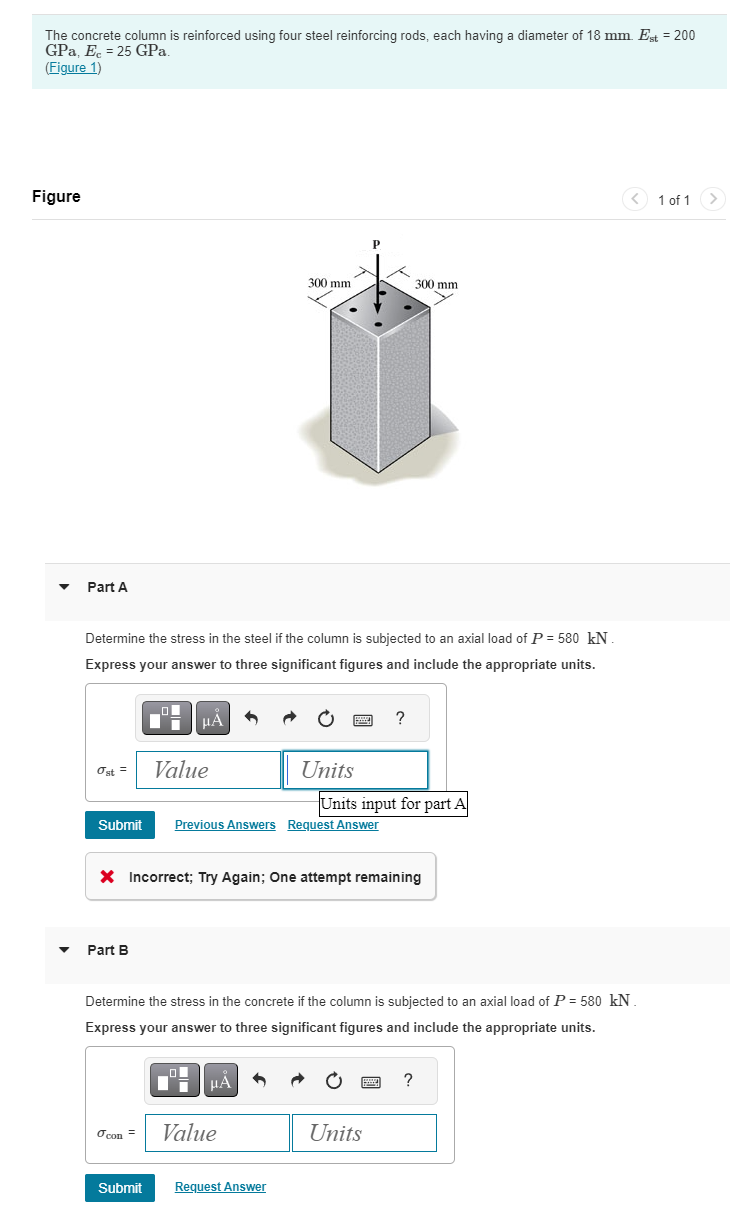 The concrete column is reinforced using four steel reinforcing rods, each having a diameter of 18 mm. $E_{st}$ = 200 GPa, $E_c$ = 25 GPa.
(Figure 1)

Figure

1 of 1

P

300 mm

300 mm

Part A

Determine the stress in the steel if the column is subjected to an axial load of $P$ = 580 kN.

Express your answer to three significant figures and include the appropriate units.

μÅ

?

$\sigma_{st}$ =

Value

Units

Units input for part A

Submit

Previous Answers

Request Answer

Incorrect; Try Again; One attempt remaining

Part B

Determine the stress in the concrete if the column is subjected to an axial load of $P$ = 580 kN.

Express your answer to three significant figures and include the appropriate units.

μÅ

?

$\sigma_{con}$ =

Value

Units

Submit

Request Answer