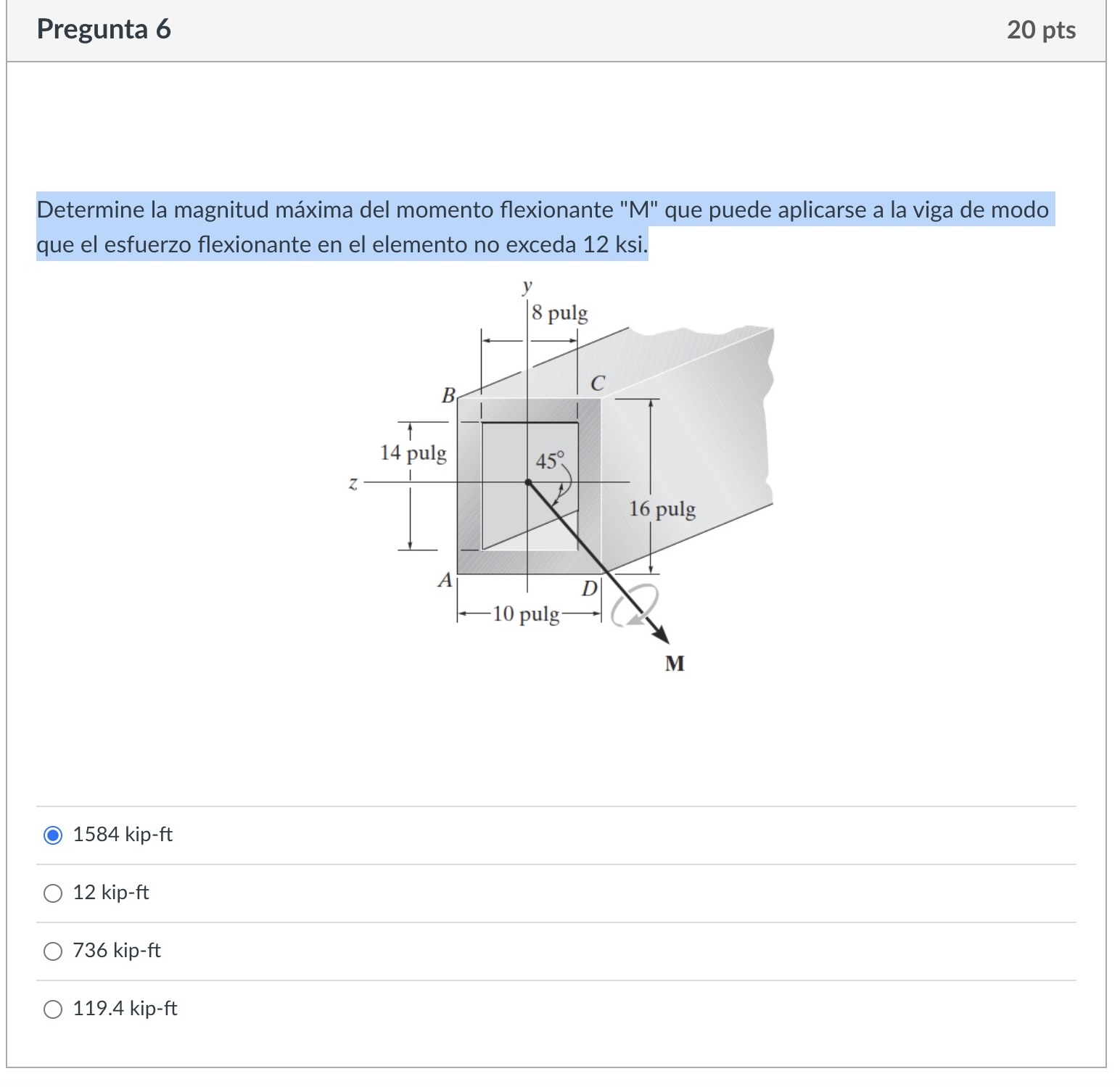 Pregunta 6

20 pts

Determine la magnitud máxima del momento flexionante "M" que puede aplicarse a la viga de modo que el esfuerzo flexionante en el elemento no exceda 12 ksi.

y
8 pulg
B
C
14 pulg
45°
z
16 pulg
A
D
10 pulg
M

1584 kip-ft

12 kip-ft

736 kip-ft

119.4 kip-ft