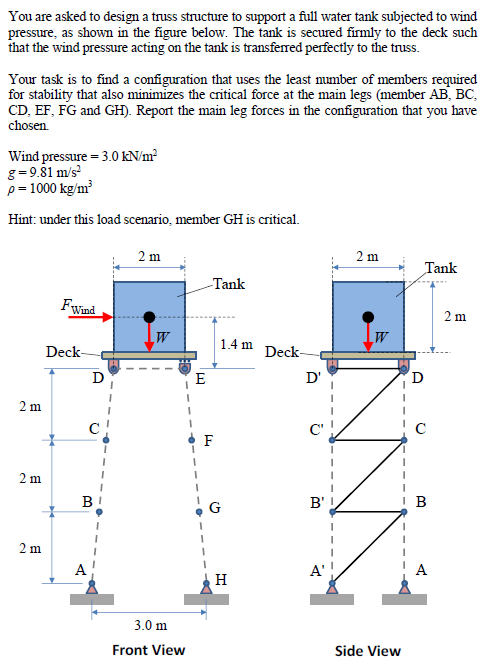 You are asked to design a truss structure to support a full water tank subjected to wind pressure, as shown in the figure below. The tank is secured firmly to the deck such that the wind pressure acting on the tank is transferred perfectly to the truss.

Your task is to find a configuration that uses the least number of members required for stability that also minimizes the critical force at the main legs (member AB, BC, CD, EF, FG and GH). Report the main leg forces in the configuration that you have chosen.

Wind pressure = 3.0 kN/m$^2$
$g = 9.81$ m/s$^2$
$\rho = 1000$ kg/m$^3$

Hint: under this load scenario, member GH is critical.

2 m
Tank
$F_{Wind}$
$W$
1.4 m
Deck
D
E
2 m
C
F
2 m
B
G
2 m
A
H
3.0 m
Front View

2 m
Tank
2 m
$W$
Deck
D'
D
C'
C
B'
B
A'
A
Side View