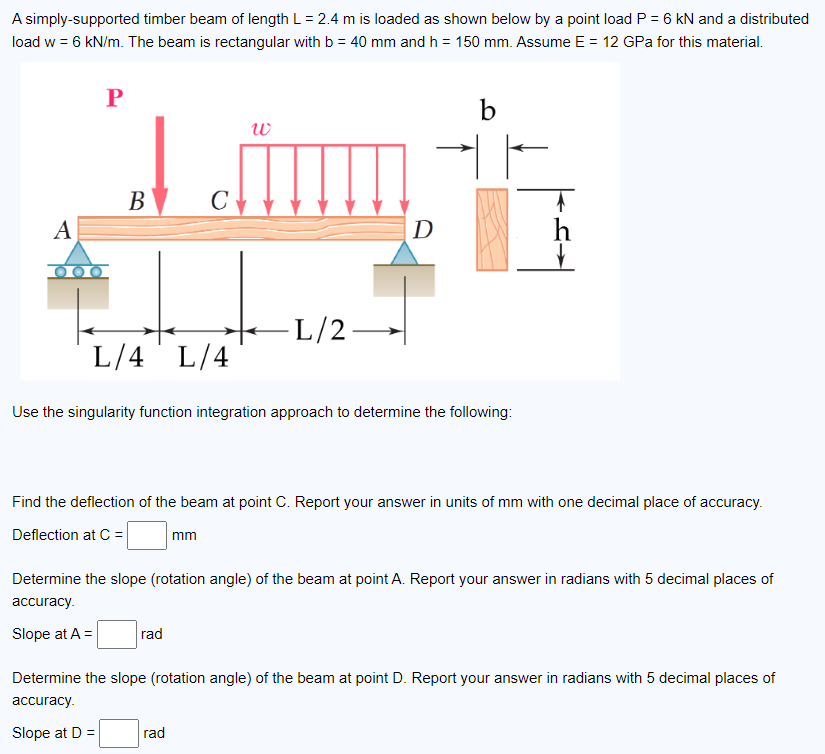 A simply-supported timber beam of length L = 2.4 m is loaded as shown below by a point load P = 6 kN and a distributed load w = 6 kN/m. The beam is rectangular with b = 40 mm and h = 150 mm. Assume E = 12 GPa for this material.

P
w
b
B
C
A
D
h
L/4
L/4
L/2

Use the singularity function integration approach to determine the following:

Find the deflection of the beam at point C. Report your answer in units of mm with one decimal place of accuracy.

Deflection at C = mm

Determine the slope (rotation angle) of the beam at point A. Report your answer in radians with 5 decimal places of accuracy.

Slope at A = rad

Determine the slope (rotation angle) of the beam at point D. Report your answer in radians with 5 decimal places of accuracy.

Slope at D = rad