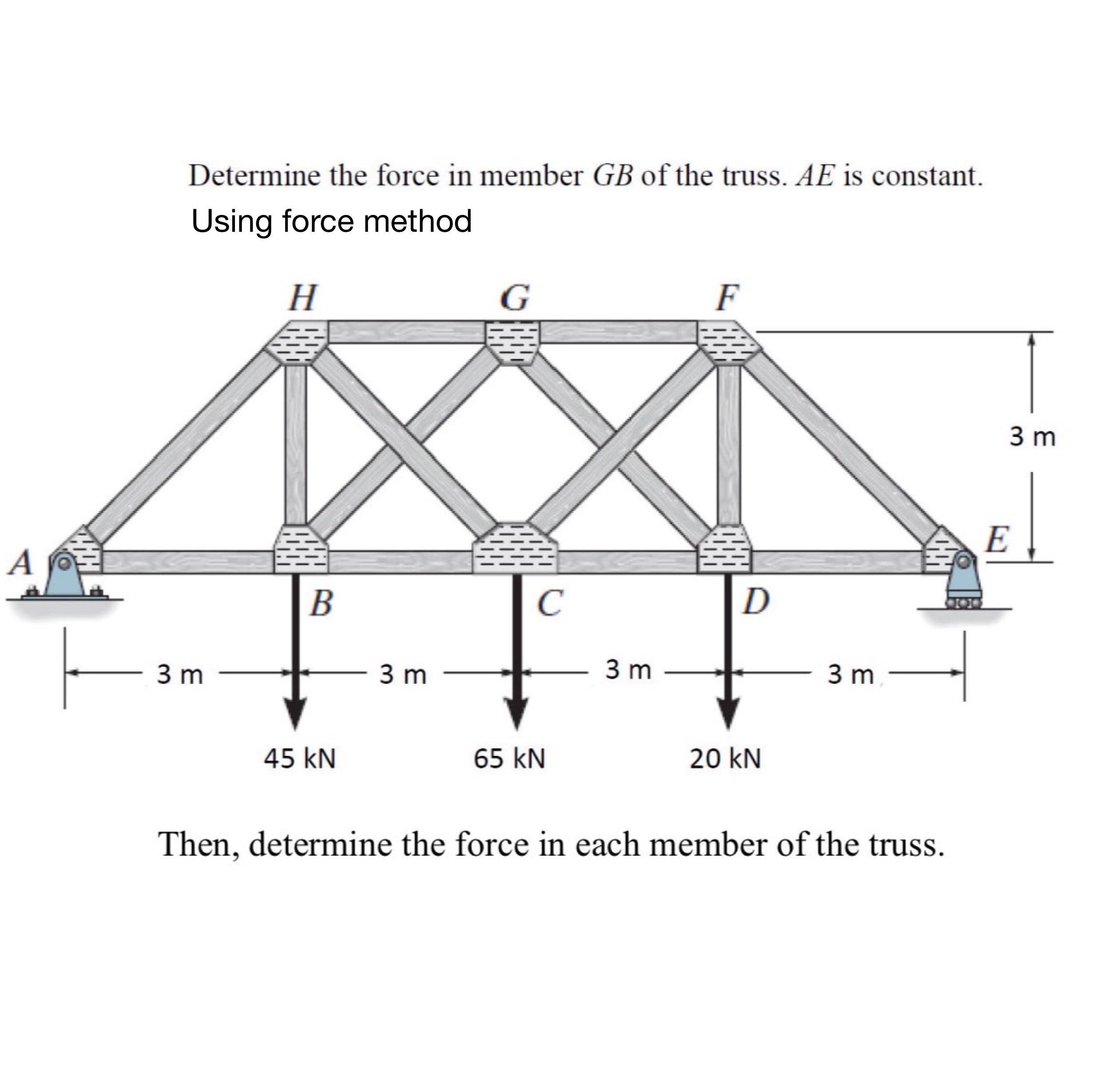 Determine the force in member $GB$ of the truss. $AE$ is constant.

Using force method

H
G
F
3 m
E
A
B
C
D
3 m
3 m
3 m
3 m
45 kN
65 kN
20 kN

Then, determine the force in each member of the truss.