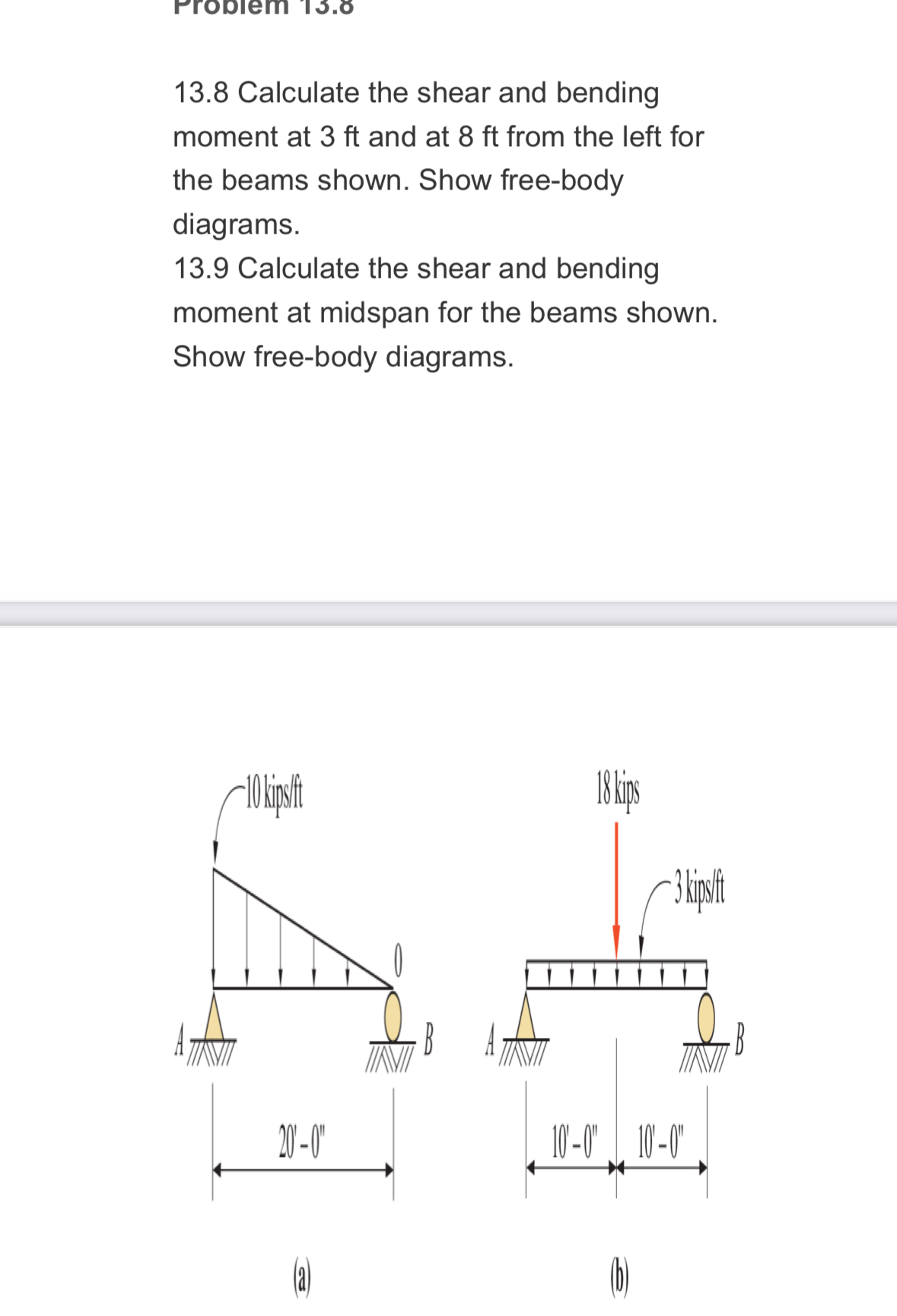 Problem 13.8

13.8 Calculate the shear and bending moment at 3 ft and at 8 ft from the left for the beams shown. Show free-body diagrams.
13.9 Calculate the shear and bending moment at midspan for the beams shown. Show free-body diagrams.

10 kips/ft
0
A
B
20'-0"
(a)

18 kips
3 kips/ft
A
B
10'-0"
10'-0"
(b)