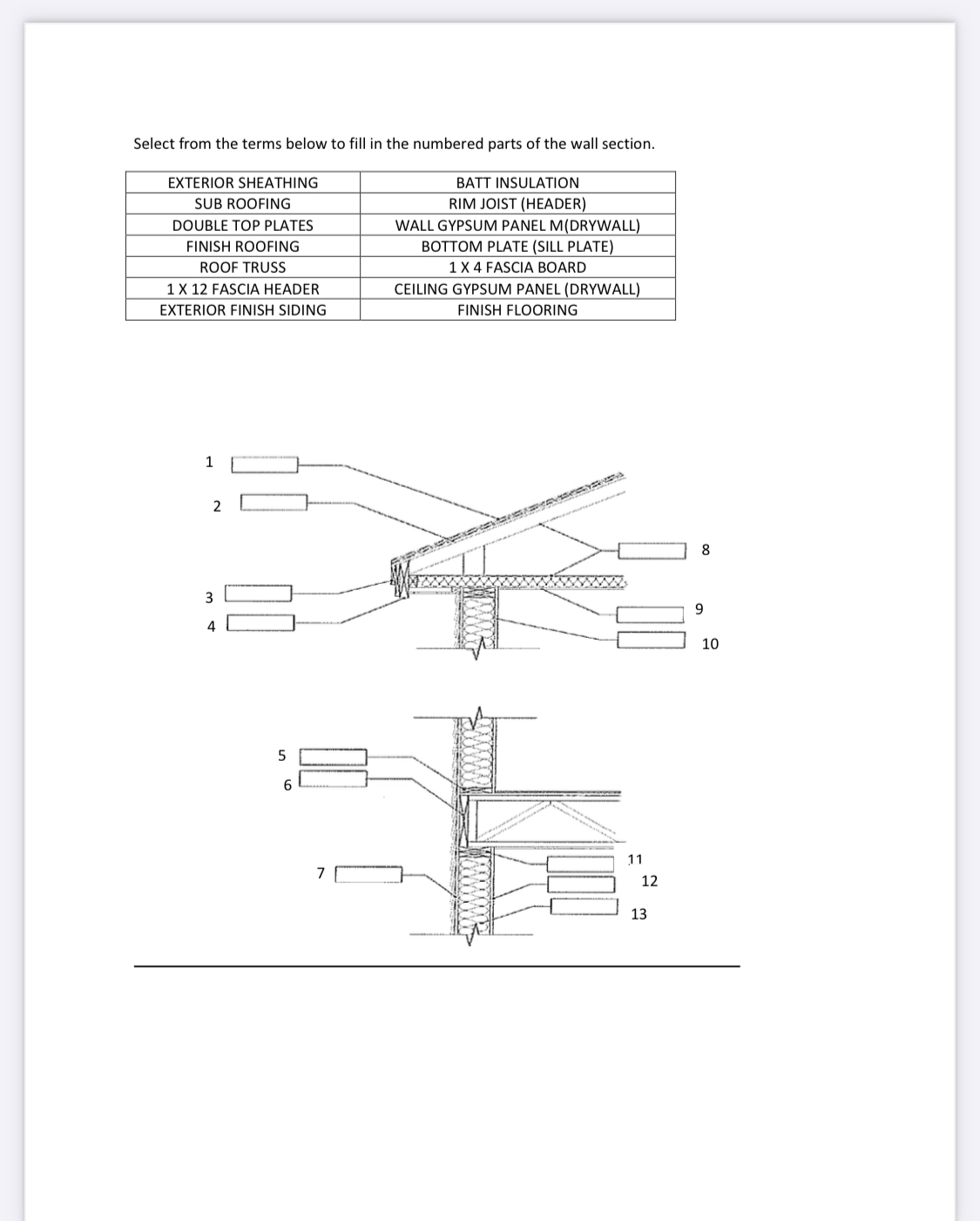 Select from the terms below to fill in the numbered parts of the wall section.

| EXTERIOR SHEATHING | BATT INSULATION |
|---|---|
| SUB ROOFING | RIM JOIST (HEADER) |
| DOUBLE TOP PLATES | WALL GYPSUM PANEL M(DRYWALL) |
| FINISH ROOFING | BOTTOM PLATE (SILL PLATE) |
| ROOF TRUSS | 1 X 4 FASCIA BOARD |
| 1 X 12 FASCIA HEADER | CEILING GYPSUM PANEL (DRYWALL) |
| EXTERIOR FINISH SIDING | FINISH FLOORING |

1
2
3
4
8
9
10
5
6
7
11
12
13