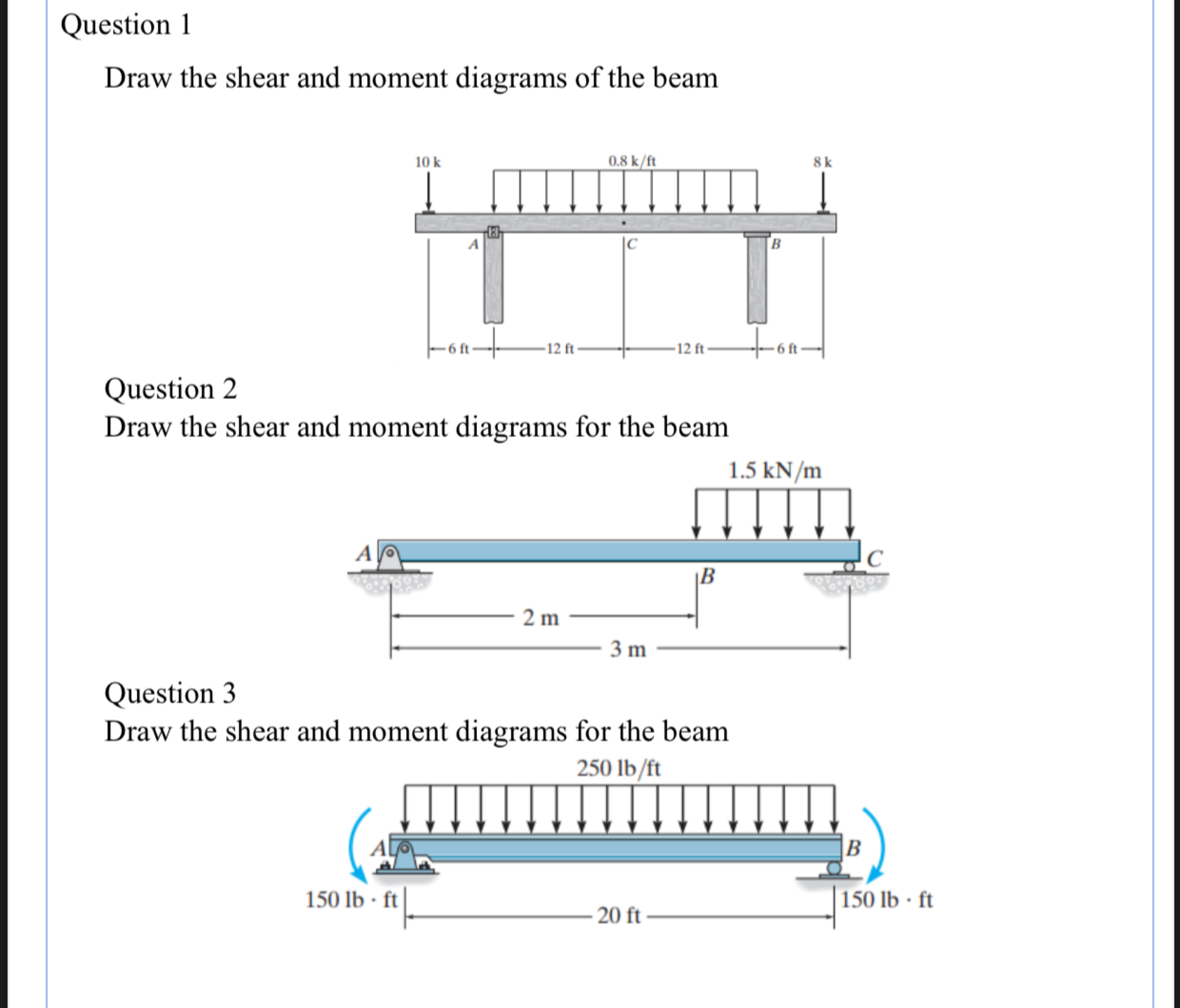 Question 1

Draw the shear and moment diagrams of the beam

10 k
0.8 k/ft
8 k
A
C
B
6 ft
12 ft
12 ft
6 ft

Question 2
Draw the shear and moment diagrams for the beam

1.5 kN/m
A
B
C
2 m
3 m

Question 3
Draw the shear and moment diagrams for the beam

250 lb/ft
A
B
150 lb · ft
20 ft
150 lb · ft