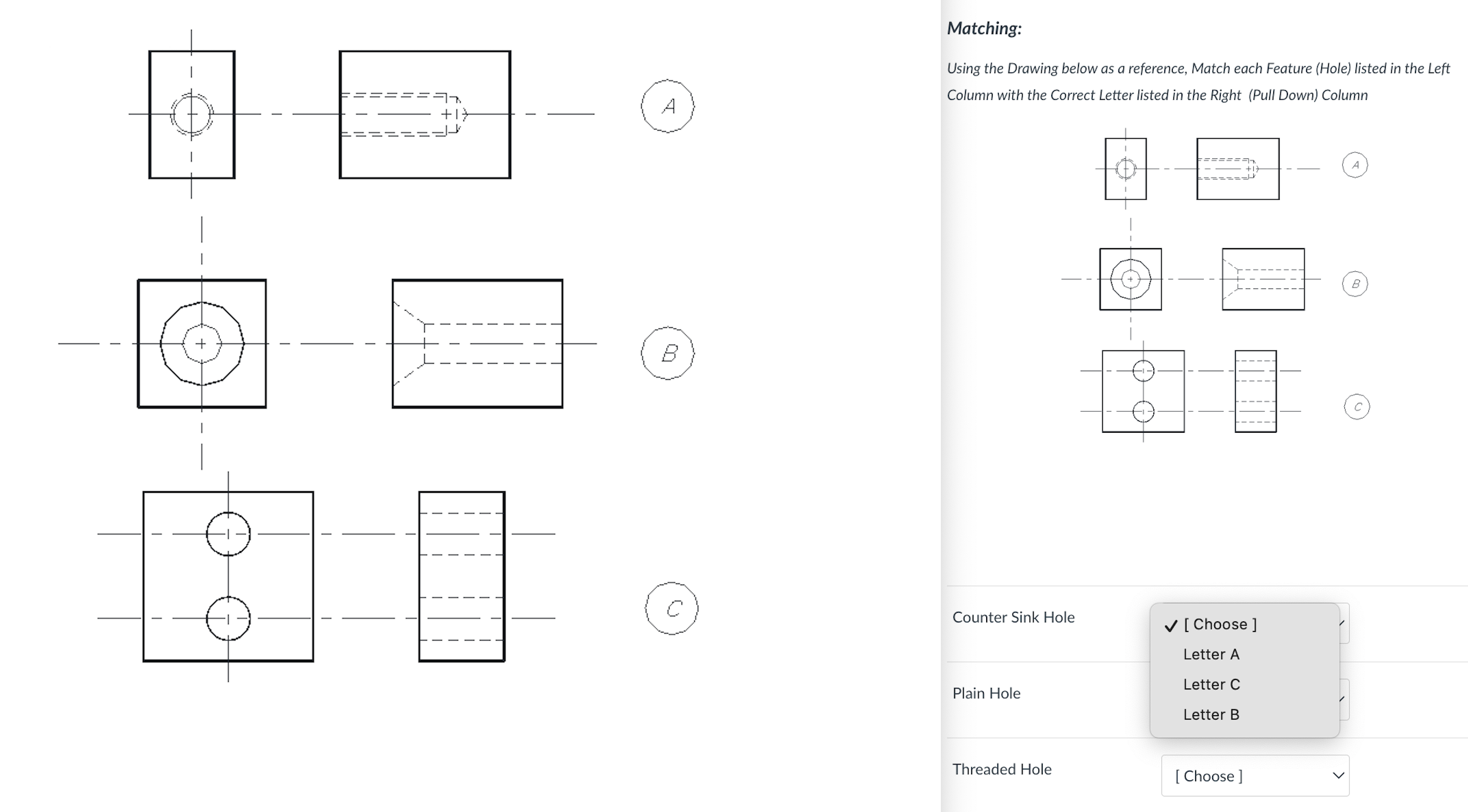 A

B

C

Matching:

Using the Drawing below as a reference, Match each Feature (Hole) listed in the Left Column with the Correct Letter listed in the Right (Pull Down) Column

A

B

C

Counter Sink Hole

✓ [ Choose ]
Letter A
Letter C
Letter B

Plain Hole

Threaded Hole

[ Choose ]