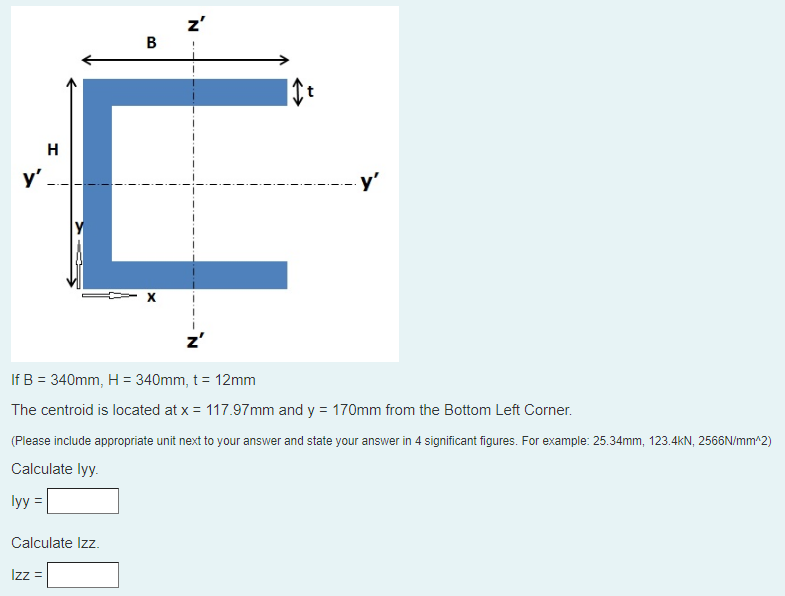 z'
B
t
H
y'
y'
y
x
z'

If B = 340mm, H = 340mm, t = 12mm

The centroid is located at x = 117.97mm and y = 170mm from the Bottom Left Corner.

(Please include appropriate unit next to your answer and state your answer in 4 significant figures. For example: 25.34mm, 123.4kN, 2566N/mm^2)

Calculate Iyy.

Iyy =

Calculate Izz.

Izz =