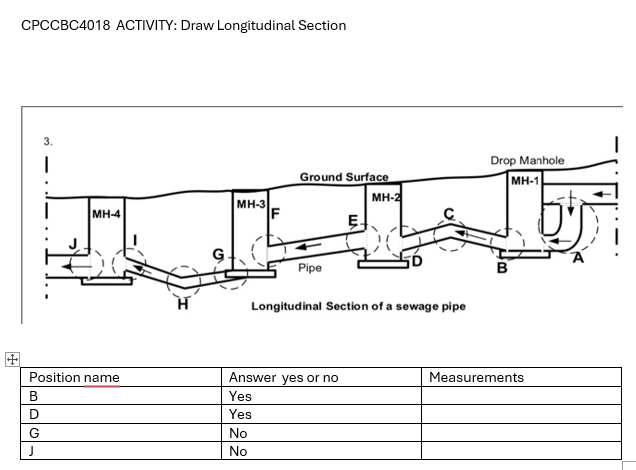 CPCCBC4018 ACTIVITY: Draw Longitudinal Section

3.

Drop Manhole

Ground Surface

MH-1

MH-2

MH-3

MH-4

F

E

C

J

I

G

D

B

A

Pipe

H

Longitudinal Section of a sewage pipe

| Position name | Answer yes or no | Measurements |
|---|---|---|
| B | Yes | |
| D | Yes | |
| G | No | |
| J | No | |