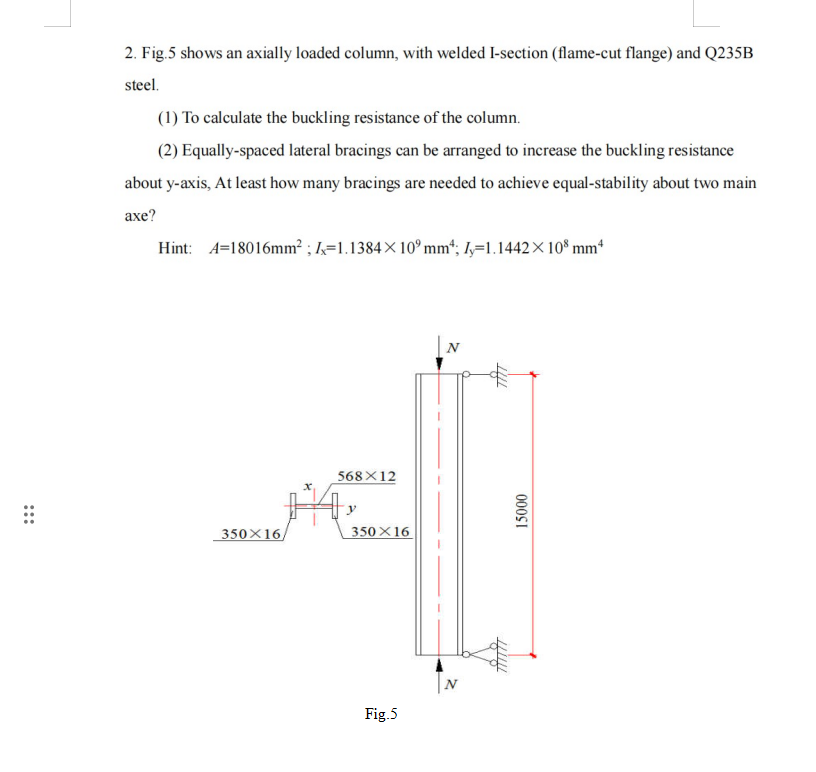 2. Fig.5 shows an axially loaded column, with welded I-section (flame-cut flange) and Q235B steel.

(1) To calculate the buckling resistance of the column.

(2) Equally-spaced lateral bracings can be arranged to increase the buckling resistance about y-axis, At least how many bracings are needed to achieve equal-stability about two main axe?

Hint: $A$=18016mm$^2$ ; $I_x$=1.1384×10$^9$ mm$^4$; $I_y$=1.1442×10$^8$ mm$^4$

N

568×12

x

y

350×16

350×16

15000

N

Fig.5