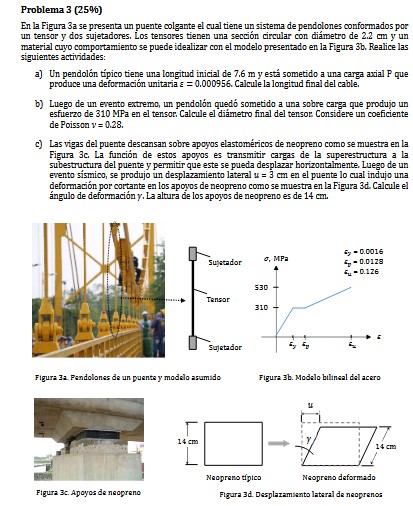 **Problema 3 (25%)**

En la Figura 3a se presenta un puente colgante el cual tiene un sistema de pendolones conformados por un tensor y dos sujetadores. Los tensores tienen una sección circular con diámetro de 2.2 cm y un material cuyo comportamiento se puede idealizar con el modelo presentado en la Figura 3b. Realice las siguientes actividades:

a) Un pendolón típico tiene una longitud inicial de 7.6 m y está sometido a una carga axial P que produce una deformación unitaria $\varepsilon = 0.000956$. Calcule la longitud final del cable.

b) Luego de un evento extremo, un pendolón quedó sometido a una sobre carga que produjo un esfuerzo de 310 MPa en el tensor. Calcule el diámetro final del tensor. Considere un coeficiente de Poisson $\nu = 0.28$.

c) Las vigas del puente descansan sobre apoyos elastoméricos de neopreno como se muestra en la Figura 3c. La función de estos apoyos es transmitir cargas de la superestructura a la subestructura del puente y permitir que este se pueda desplazar horizontalmente. Luego de un evento sísmico, se produjo un desplazamiento lateral $u = 3$ cm en el puente lo cual indujo una deformación por cortante en los apoyos de neopreno como se muestra en la Figura 3d. Calcule el ángulo de deformación $\gamma$. La altura de los apoyos de neopreno es de 14 cm.

Sujetador
Tensor
Sujetador

$\sigma$, MPa
$\varepsilon_y = 0.0016$
$\varepsilon_p = 0.0128$
$\varepsilon_u = 0.126$
530
310
$\varepsilon_y$ $\varepsilon_p$ $\varepsilon_u$ $\varepsilon$

Figura 3a. Pendolones de un puente y modelo asumido

Figura 3b. Modelo bilineal del acero

14 cm
Neopreno típico
$u$
$\gamma$
14 cm
Neopreno deformado

Figura 3c. Apoyos de neopreno

Figura 3d. Desplazamiento lateral de neoprenos