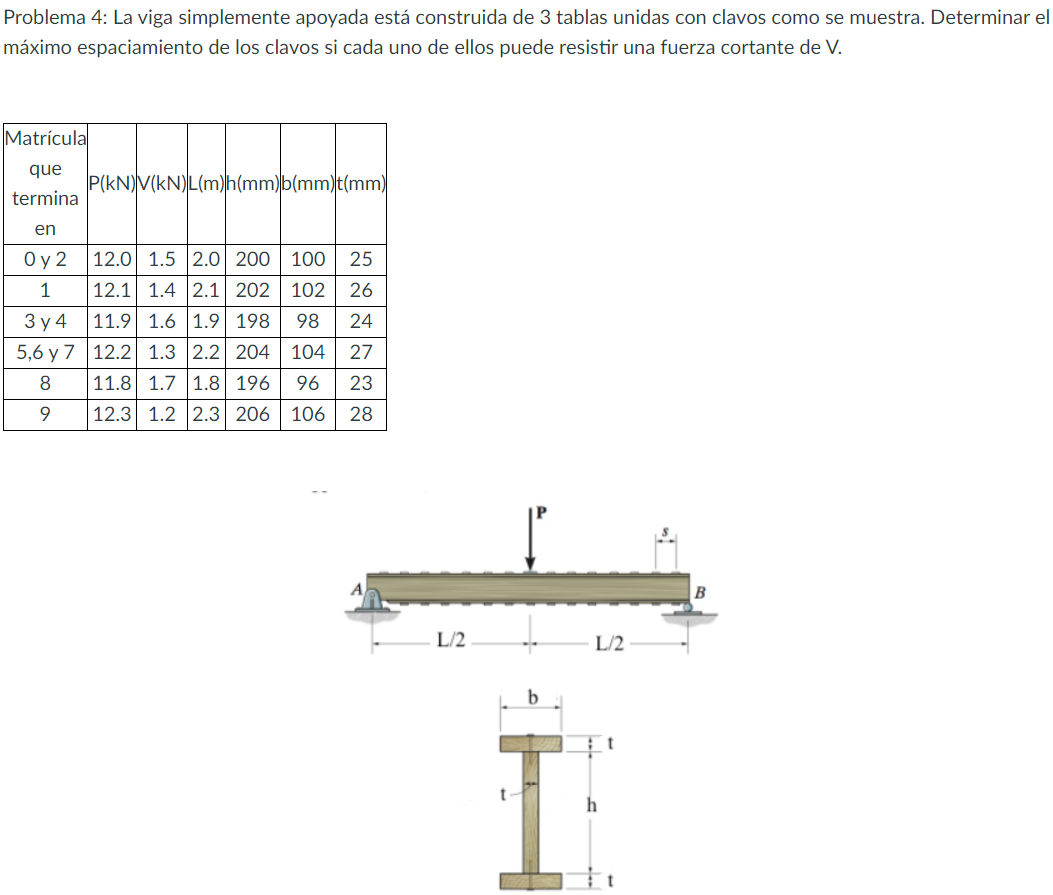 Problema 4: La viga simplemente apoyada está construida de 3 tablas unidas con clavos como se muestra. Determinar el máximo espaciamiento de los clavos si cada uno de ellos puede resistir una fuerza cortante de V.

| Matrícula que termina en | P(kN) | V(kN) | L(m) | h(mm) | b(mm) | t(mm) |
|---|---|---|---|---|---|---|
| 0 y 2 | 12.0 | 1.5 | 2.0 | 200 | 100 | 25 |
| 1 | 12.1 | 1.4 | 2.1 | 202 | 102 | 26 |
| 3 y 4 | 11.9 | 1.6 | 1.9 | 198 | 98 | 24 |
| 5,6 y 7 | 12.2 | 1.3 | 2.2 | 204 | 104 | 27 |
| 8 | 11.8 | 1.7 | 1.8 | 196 | 96 | 23 |
| 9 | 12.3 | 1.2 | 2.3 | 206 | 106 | 28 |

P
s
A
B
L/2
L/2
b
t
t
h
t