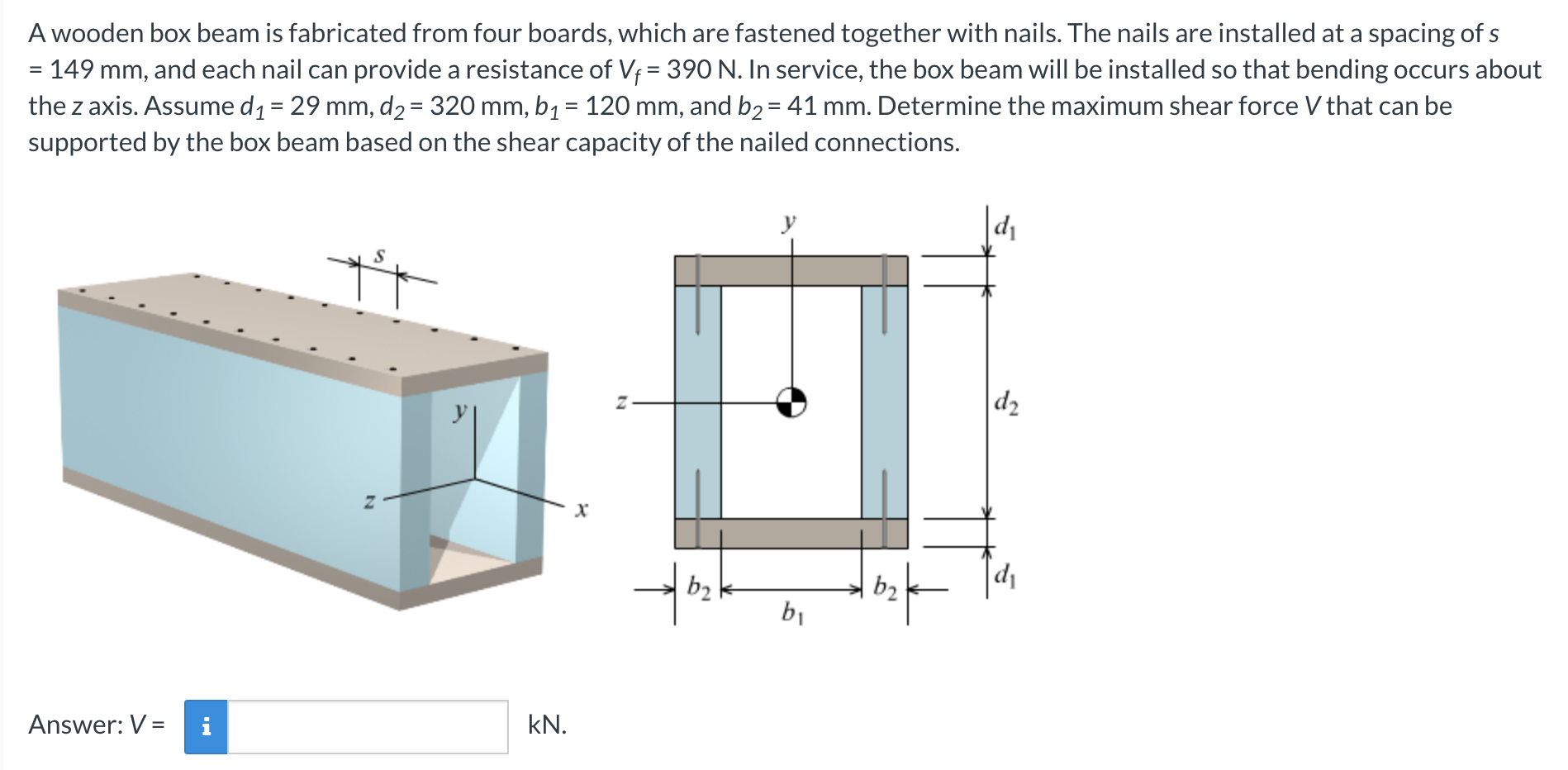 A wooden box beam is fabricated from four boards, which are fastened together with nails. The nails are installed at a spacing of $s$ = 149 mm, and each nail can provide a resistance of $V_f$ = 390 N. In service, the box beam will be installed so that bending occurs about the $z$ axis. Assume $d_1$ = 29 mm, $d_2$ = 320 mm, $b_1$ = 120 mm, and $b_2$ = 41 mm. Determine the maximum shear force $V$ that can be supported by the box beam based on the shear capacity of the nailed connections.

$s$

$y$

$z$

$x$

$y$

$z$

$d_1$

$d_2$

$d_1$

$b_2$

$b_1$

$b_2$

Answer: $V$ = i kN.