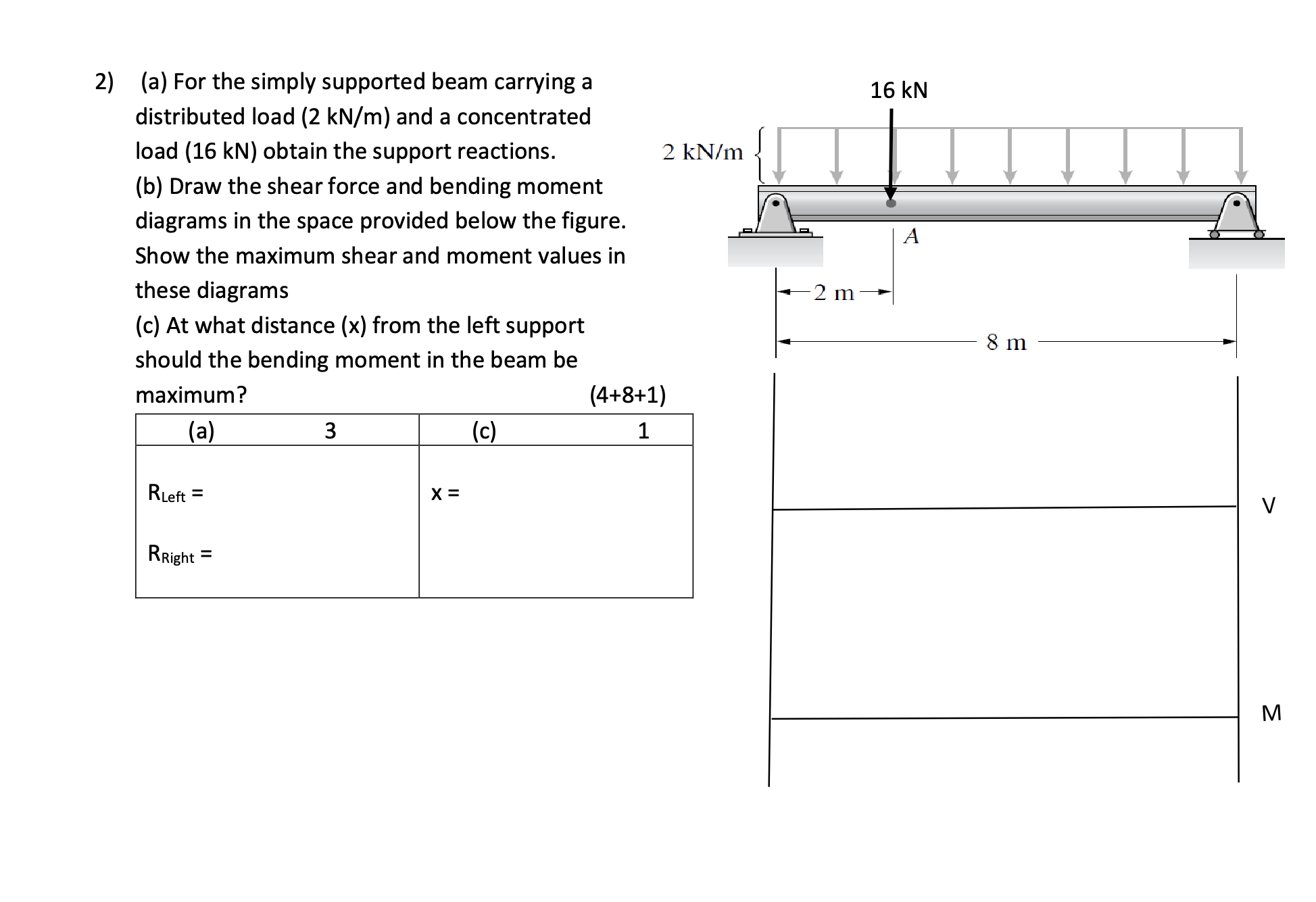 2) (a) For the simply supported beam carrying a distributed load (2 kN/m) and a concentrated load (16 kN) obtain the support reactions.
(b) Draw the shear force and bending moment diagrams in the space provided below the figure. Show the maximum shear and moment values in these diagrams
(c) At what distance (x) from the left support should the bending moment in the beam be maximum?
(4+8+1)

| (a) 3 | (c) 1 |
|---|---|
| $R_{Left}$ = <br> $R_{Right}$ = | x = |

16 kN
2 kN/m
A
2 m
8 m
V
M