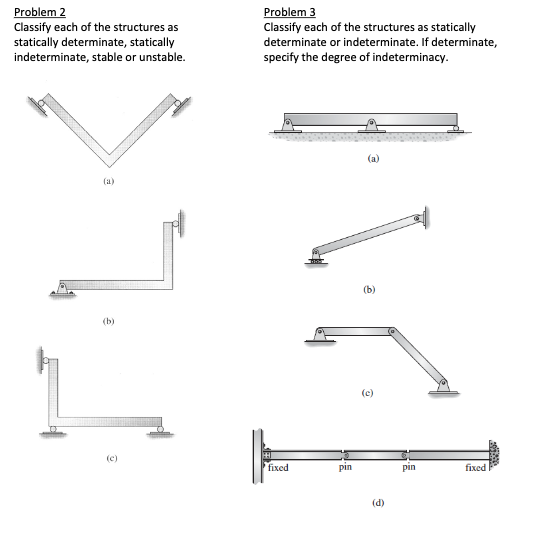 Problem 2
Classify each of the structures as statically determinate, statically indeterminate, stable or unstable.

(a)

(b)

(c)

Problem 3
Classify each of the structures as statically determinate or indeterminate. If determinate, specify the degree of indeterminacy.

(a)

(b)

(c)

fixed
pin
pin
fixed

(d)