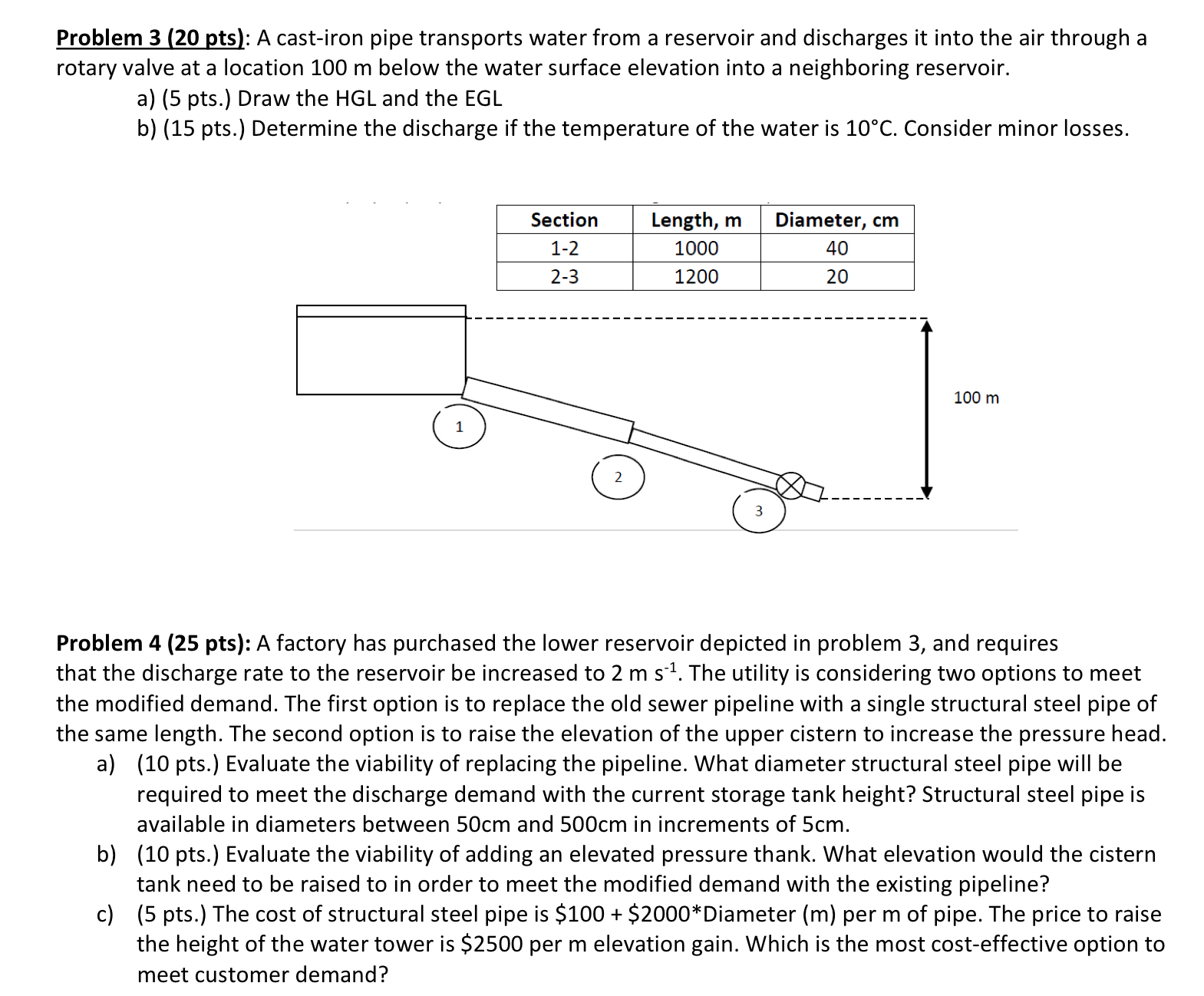 Problem 3 (20 pts): A cast-iron pipe transports water from a reservoir and discharges it into the air through a rotary valve at a location 100 m below the water surface elevation into a neighboring reservoir.

a) (5 pts.) Draw the HGL and the EGL

b) (15 pts.) Determine the discharge if the temperature of the water is 10°C. Consider minor losses.

| Section | Length, m | Diameter, cm |
|---|---|---|
| 1-2 | 1000 | 40 |
| 2-3 | 1200 | 20 |

100 m

1

2

3

Problem 4 (25 pts): A factory has purchased the lower reservoir depicted in problem 3, and requires that the discharge rate to the reservoir be increased to 2 m $s^{-1}$. The utility is considering two options to meet the modified demand. The first option is to replace the old sewer pipeline with a single structural steel pipe of the same length. The second option is to raise the elevation of the upper cistern to increase the pressure head.

a) (10 pts.) Evaluate the viability of replacing the pipeline. What diameter structural steel pipe will be required to meet the discharge demand with the current storage tank height? Structural steel pipe is available in diameters between 50cm and 500cm in increments of 5cm.

b) (10 pts.) Evaluate the viability of adding an elevated pressure thank. What elevation would the cistern tank need to be raised to in order to meet the modified demand with the existing pipeline?

c) (5 pts.) The cost of structural steel pipe is \$100 + \$2000*Diameter (m) per m of pipe. The price to raise the height of the water tower is \$2500 per m elevation gain. Which is the most cost-effective option to meet customer demand?