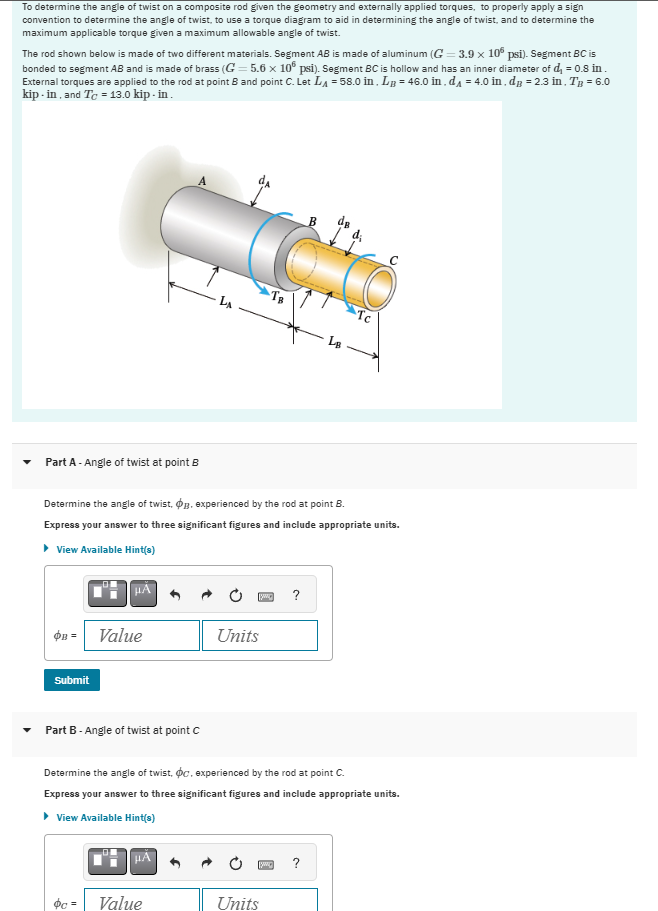 To determine the angle of twist on a composite rod given the geometry and externally applied torques, to properly apply a sign convention to determine the angle of twist, to use a torque diagram to aid in determining the angle of twist, and to determine the maximum applicable torque given a maximum allowable angle of twist.

The rod shown below is made of two different materials. Segment AB is made of aluminum ($G = 3.9 \times 10^6$ psi). Segment BC is bonded to segment AB and is made of brass ($G = 5.6 \times 10^6$ psi). Segment BC is hollow and has an inner diameter of $d_i$ = 0.8 in. External torques are applied to the rod at point B and point C. Let $L_A$ = 58.0 in, $L_B$ = 46.0 in, $d_A$ = 4.0 in, $d_B$ = 2.3 in, $T_B$ = 6.0 kip · in, and $T_C$ = 13.0 kip · in.

A
$d_A$
B
$d_B$
$d_i$
C
$T_B$
$T_C$
$L_A$
$L_B$

Part A - Angle of twist at point B

Determine the angle of twist, $\phi_B$, experienced by the rod at point B.

Express your answer to three significant figures and include appropriate units.

View Available Hint(s)

μÅ
?

$\phi_B$ = Value Units

Submit

Part B - Angle of twist at point C

Determine the angle of twist, $\phi_C$, experienced by the rod at point C.

Express your answer to three significant figures and include appropriate units.

View Available Hint(s)

μÅ
?

$\phi_C$ = Value Units