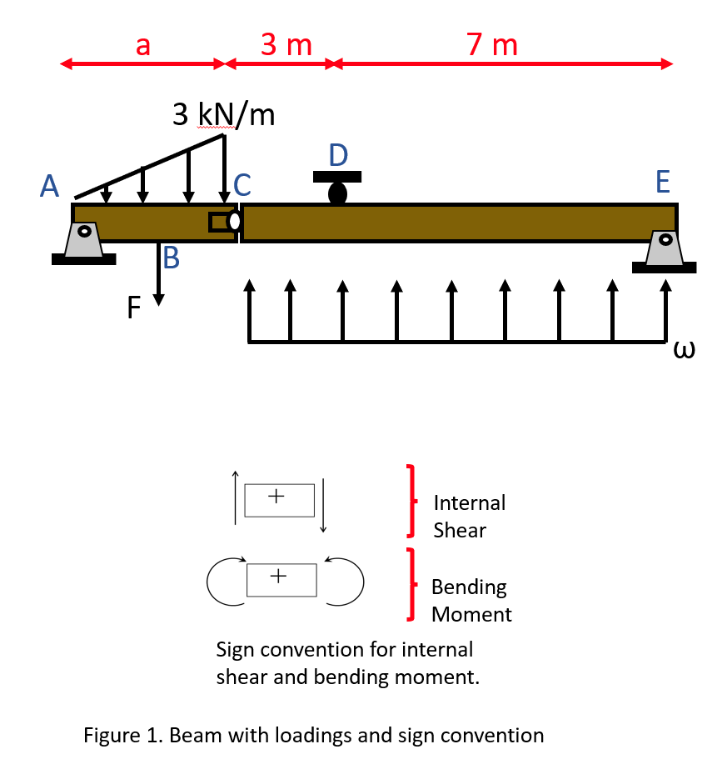 a
3 m
7 m
3 kN/m
A
C
D
E
B
F
ω

+
Internal Shear

+
Bending Moment

Sign convention for internal shear and bending moment.

Figure 1. Beam with loadings and sign convention