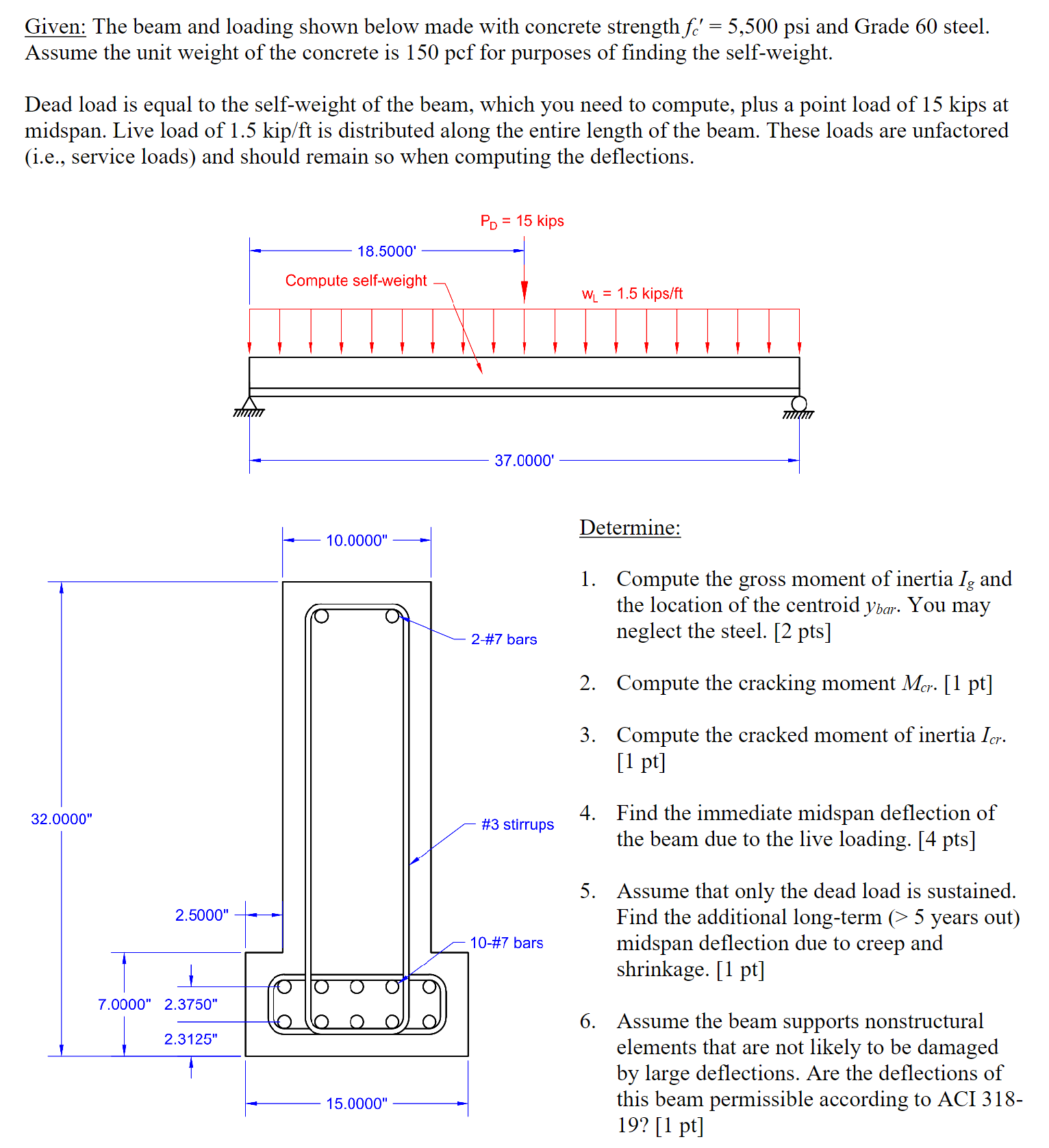 Given: The beam and loading shown below made with concrete strength $f_c'$ = 5,500 psi and Grade 60 steel. Assume the unit weight of the concrete is 150 pcf for purposes of finding the self-weight.

Dead load is equal to the self-weight of the beam, which you need to compute, plus a point load of 15 kips at midspan. Live load of 1.5 kip/ft is distributed along the entire length of the beam. These loads are unfactored (i.e., service loads) and should remain so when computing the deflections.

$P_D$ = 15 kips

18.5000'

Compute self-weight

$w_L$ = 1.5 kips/ft

37.0000'

10.0000"

2-#7 bars

32.0000"

#3 stirrups

2.5000"

10-#7 bars

7.0000"

2.3750"

2.3125"

15.0000"

Determine:

1. Compute the gross moment of inertia $I_g$ and the location of the centroid $y_{bar}$. You may neglect the steel. [2 pts]

2. Compute the cracking moment $M_{cr}$. [1 pt]

3. Compute the cracked moment of inertia $I_{cr}$. [1 pt]

4. Find the immediate midspan deflection of the beam due to the live loading. [4 pts]

5. Assume that only the dead load is sustained. Find the additional long-term (> 5 years out) midspan deflection due to creep and shrinkage. [1 pt]

6. Assume the beam supports nonstructural elements that are not likely to be damaged by large deflections. Are the deflections of this beam permissible according to ACI 318-19? [1 pt]