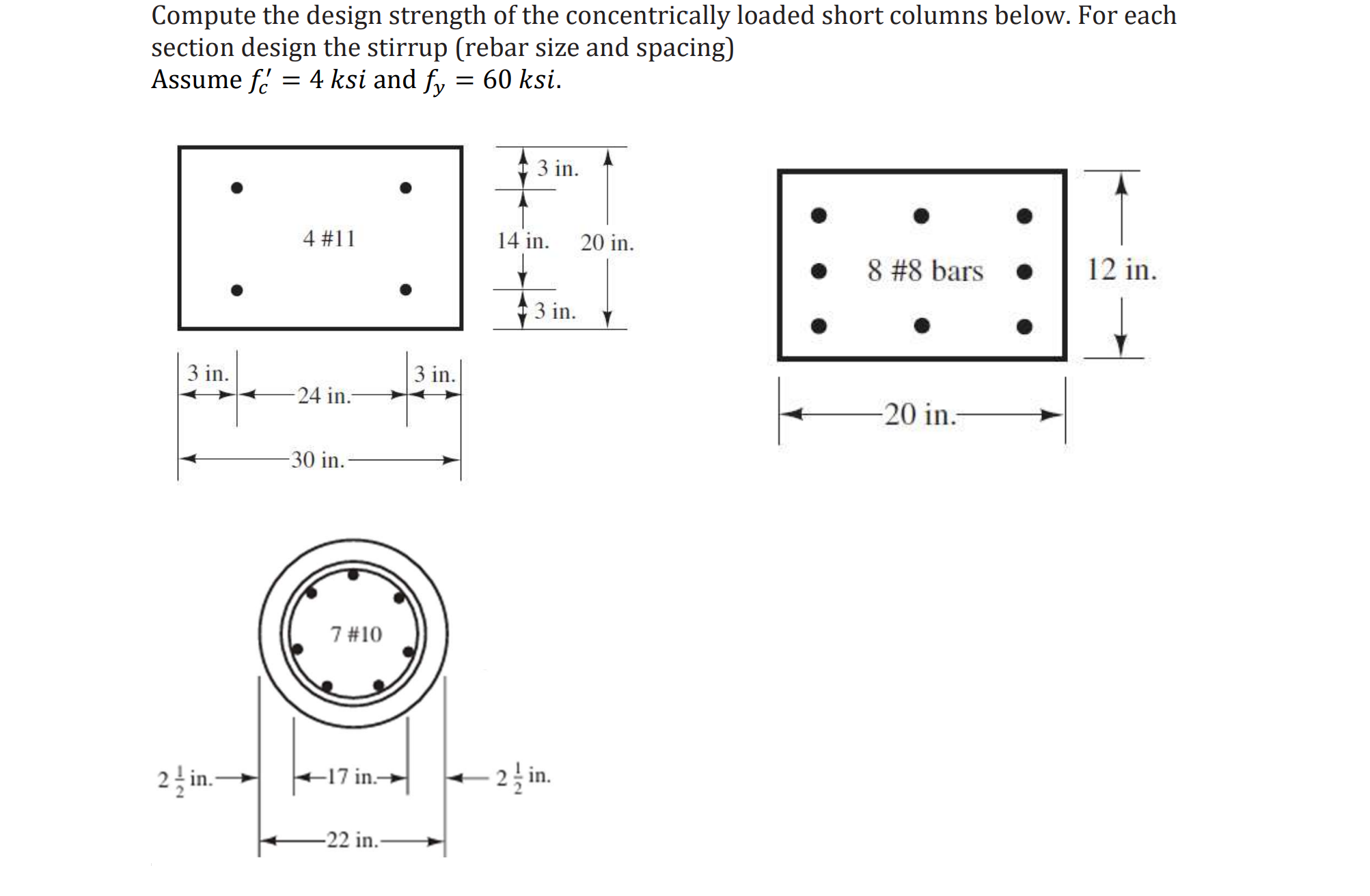 Compute the design strength of the concentrically loaded short columns below. For each section design the stirrup (rebar size and spacing)
Assume $f_c' = 4\ ksi$ and $f_y = 60\ ksi$.

4 #11

3 in.

14 in.

20 in.

3 in.

3 in.

24 in.

3 in.

30 in.

8 #8 bars

12 in.

20 in.

7 #10

$2\frac{1}{2}$ in.

17 in.

$2\frac{1}{2}$ in.

22 in.