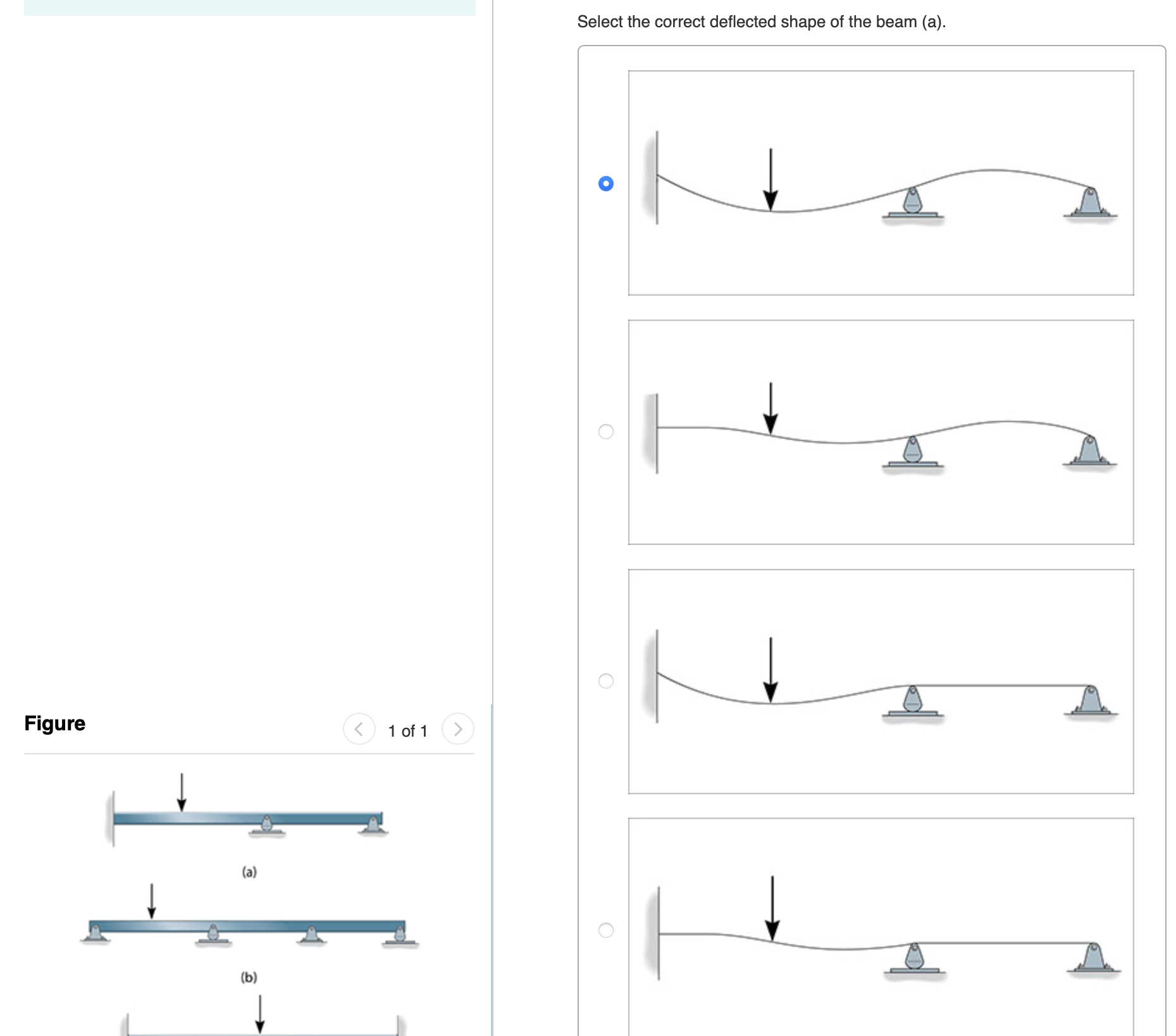 Figure

1 of 1

(a)

(b)

Select the correct deflected shape of the beam (a).