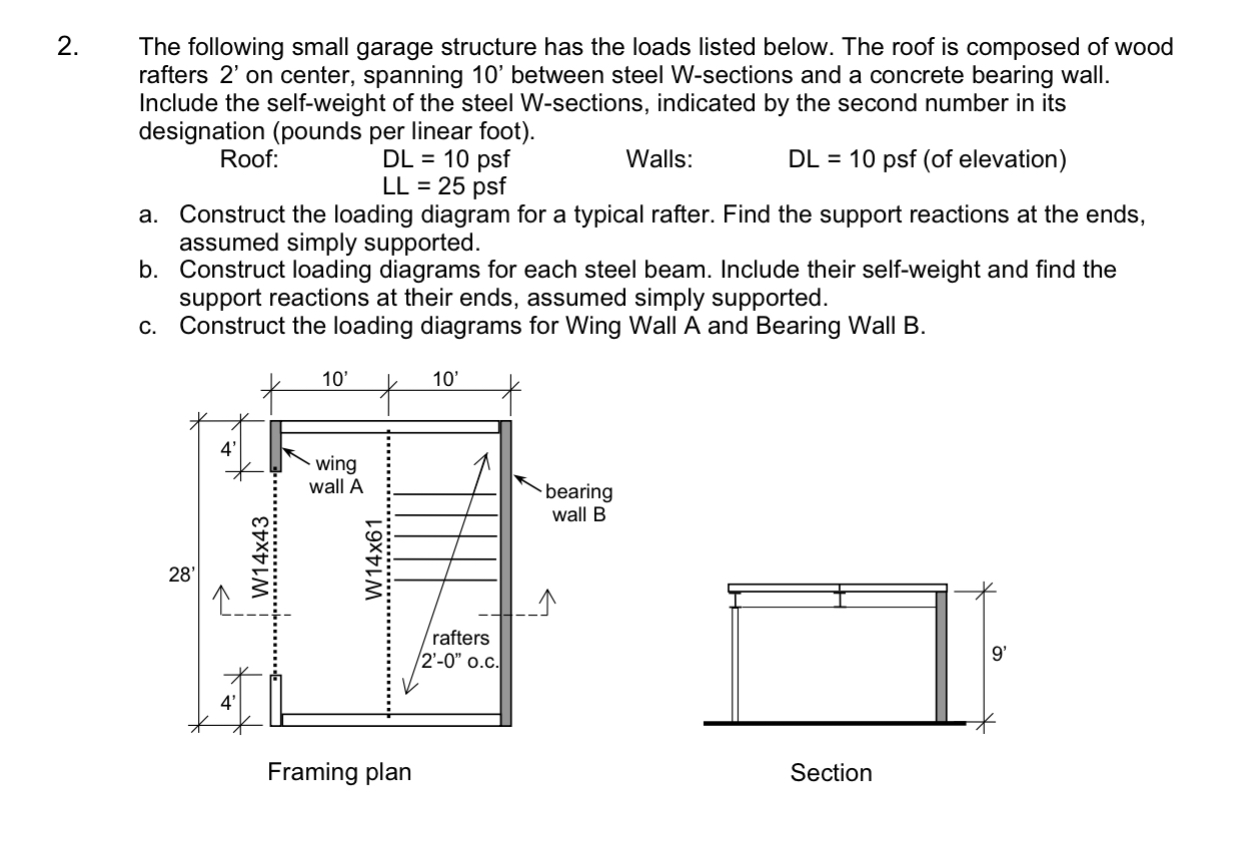 2. The following small garage structure has the loads listed below. The roof is composed of wood rafters 2' on center, spanning 10' between steel W-sections and a concrete bearing wall. Include the self-weight of the steel W-sections, indicated by the second number in its designation (pounds per linear foot).

Roof: DL = 10 psf
LL = 25 psf
Walls: DL = 10 psf (of elevation)

a. Construct the loading diagram for a typical rafter. Find the support reactions at the ends, assumed simply supported.
b. Construct loading diagrams for each steel beam. Include their self-weight and find the support reactions at their ends, assumed simply supported.
c. Construct the loading diagrams for Wing Wall A and Bearing Wall B.

10'
10'
4'
wing wall A
bearing wall B
28'
W14x43
W14x61
rafters 2'-0" o.c.
4'
Framing plan

9'
Section