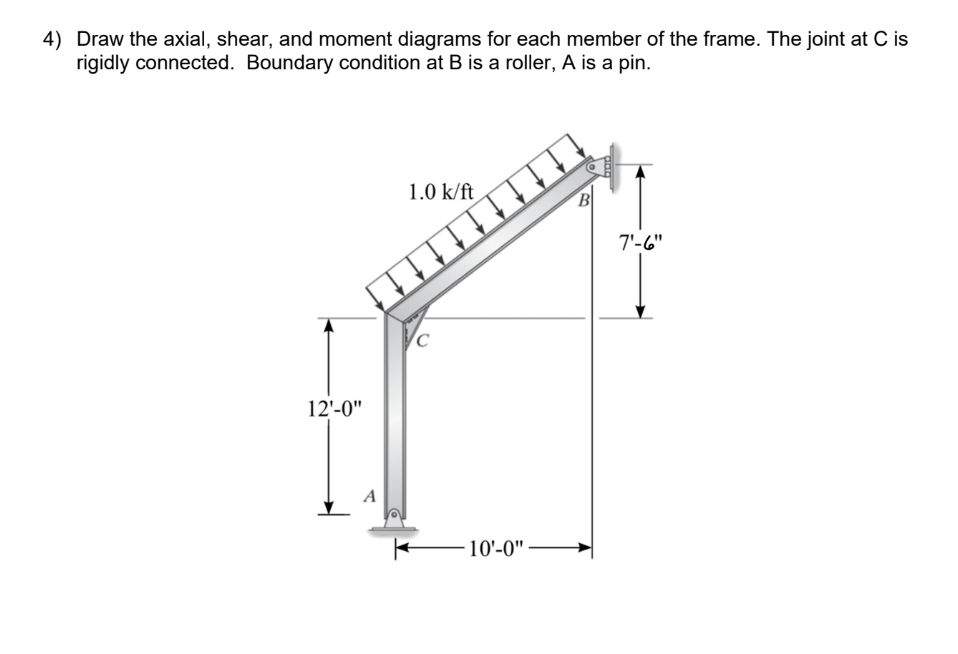 4) Draw the axial, shear, and moment diagrams for each member of the frame. The joint at C is rigidly connected. Boundary condition at B is a roller, A is a pin.

1.0 k/ft

B

7'-6"

C

12'-0"

A

10'-0"