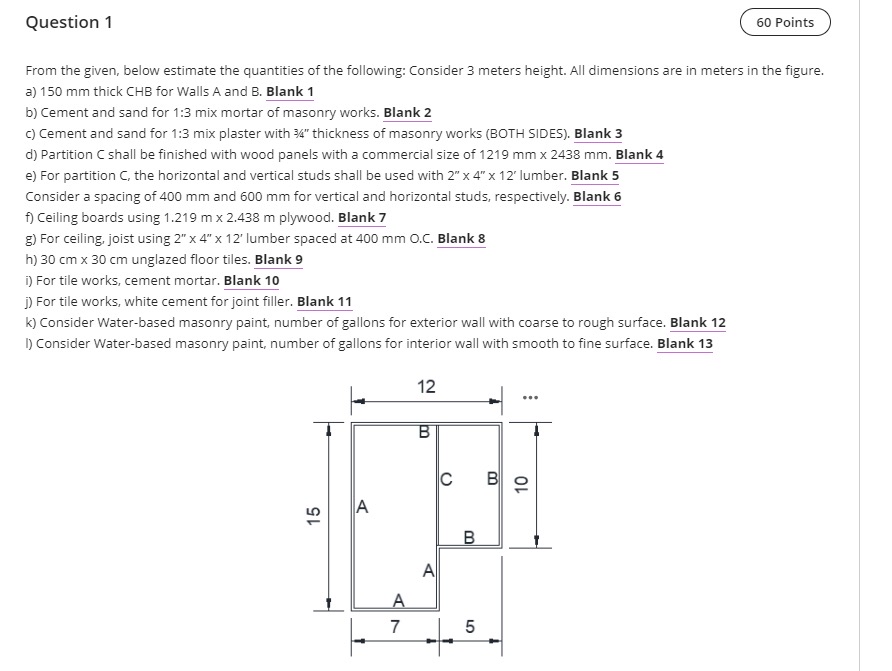 Question 1

60 Points

From the given, below estimate the quantities of the following: Consider 3 meters height. All dimensions are in meters in the figure.
a) 150 mm thick CHB for Walls A and B. Blank 1
b) Cement and sand for 1:3 mix mortar of masonry works. Blank 2
c) Cement and sand for 1:3 mix plaster with ¾" thickness of masonry works (BOTH SIDES). Blank 3
d) Partition C shall be finished with wood panels with a commercial size of 1219 mm x 2438 mm. Blank 4
e) For partition C, the horizontal and vertical studs shall be used with 2" x 4" x 12' lumber. Blank 5
Consider a spacing of 400 mm and 600 mm for vertical and horizontal studs, respectively. Blank 6
f) Ceiling boards using 1.219 m x 2.438 m plywood. Blank 7
g) For ceiling, joist using 2" x 4" x 12' lumber spaced at 400 mm O.C. Blank 8
h) 30 cm x 30 cm unglazed floor tiles. Blank 9
i) For tile works, cement mortar. Blank 10
j) For tile works, white cement for joint filler. Blank 11
k) Consider Water-based masonry paint, number of gallons for exterior wall with coarse to rough surface. Blank 12
l) Consider Water-based masonry paint, number of gallons for interior wall with smooth to fine surface. Blank 13

12
...
B
C
B
10
15
A
B
A
A
7
5