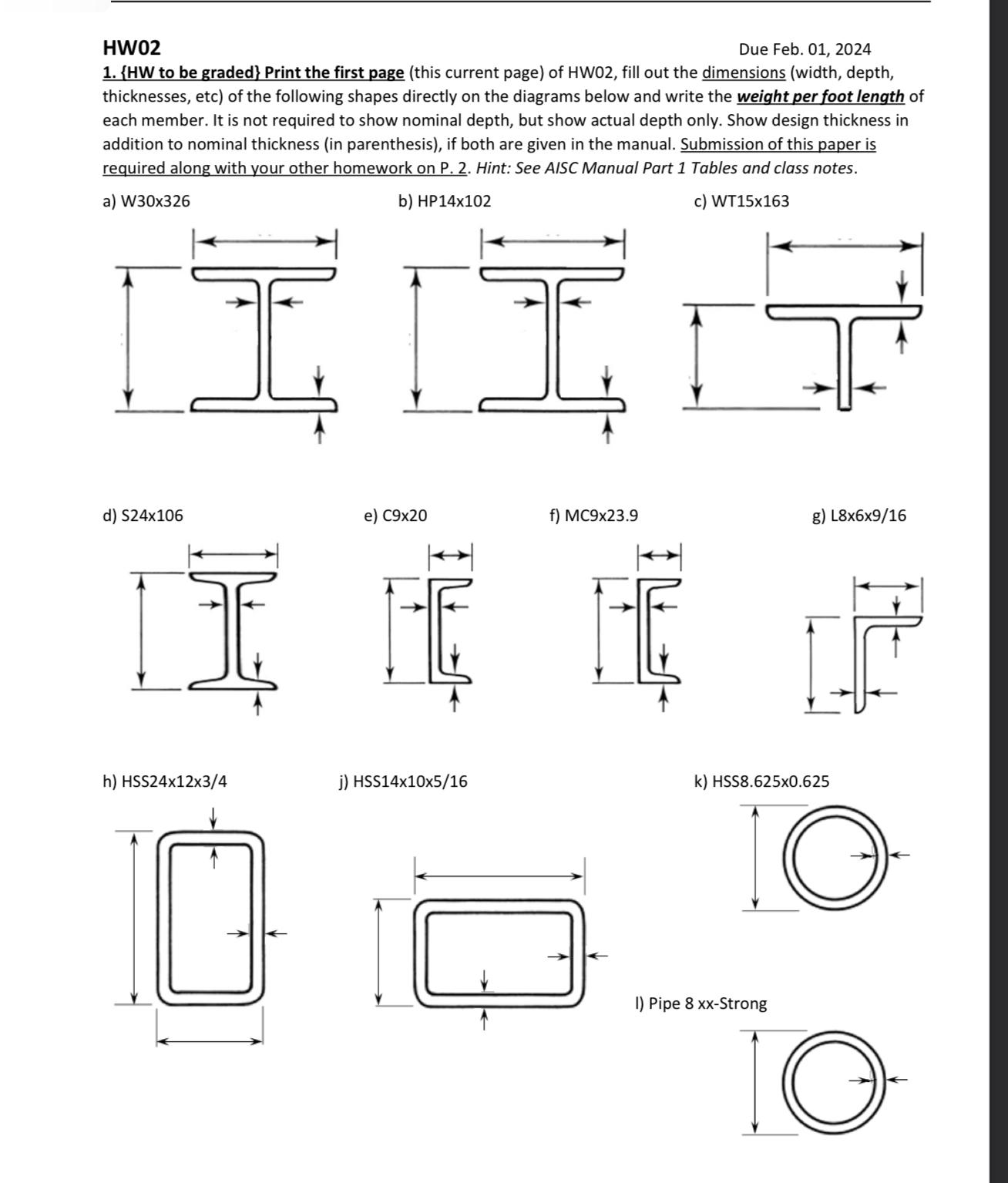 HW02

Due Feb. 01, 2024

1. {HW to be graded} Print the first page (this current page) of HW02, fill out the dimensions (width, depth, thicknesses, etc) of the following shapes directly on the diagrams below and write the weight per foot length of each member. It is not required to show nominal depth, but show actual depth only. Show design thickness in addition to nominal thickness (in parenthesis), if both are given in the manual. Submission of this paper is required along with your other homework on P. 2. Hint: See AISC Manual Part 1 Tables and class notes.

a) W30x326

b) HP14x102

c) WT15x163

d) S24x106

e) C9x20

f) MC9x23.9

g) L8x6x9/16

h) HSS24x12x3/4

j) HSS14x10x5/16

k) HSS8.625x0.625

l) Pipe 8 xx-Strong