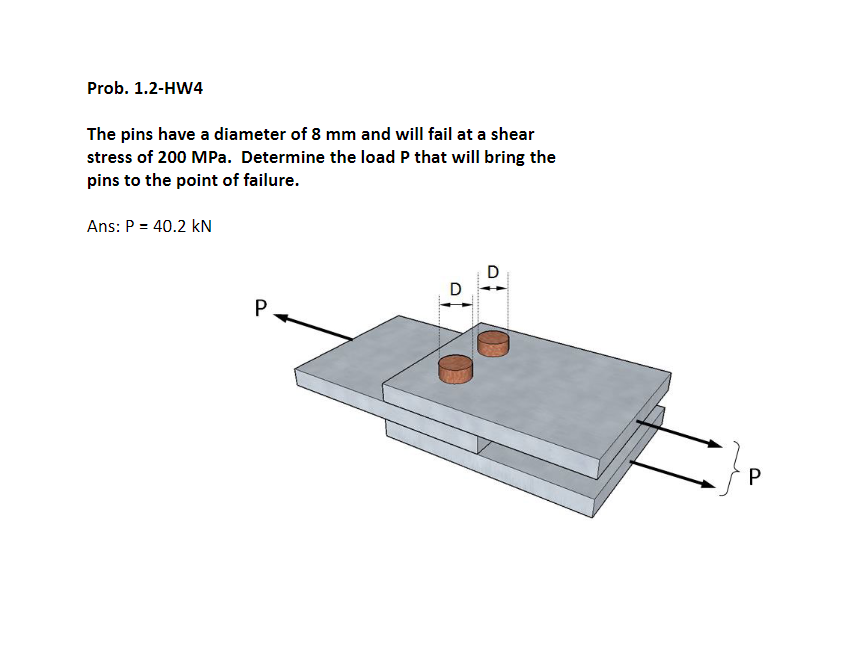 Prob. 1.2-HW4

The pins have a diameter of 8 mm and will fail at a shear stress of 200 MPa. Determine the load P that will bring the pins to the point of failure.

Ans: P = 40.2 kN

P

D

D

P