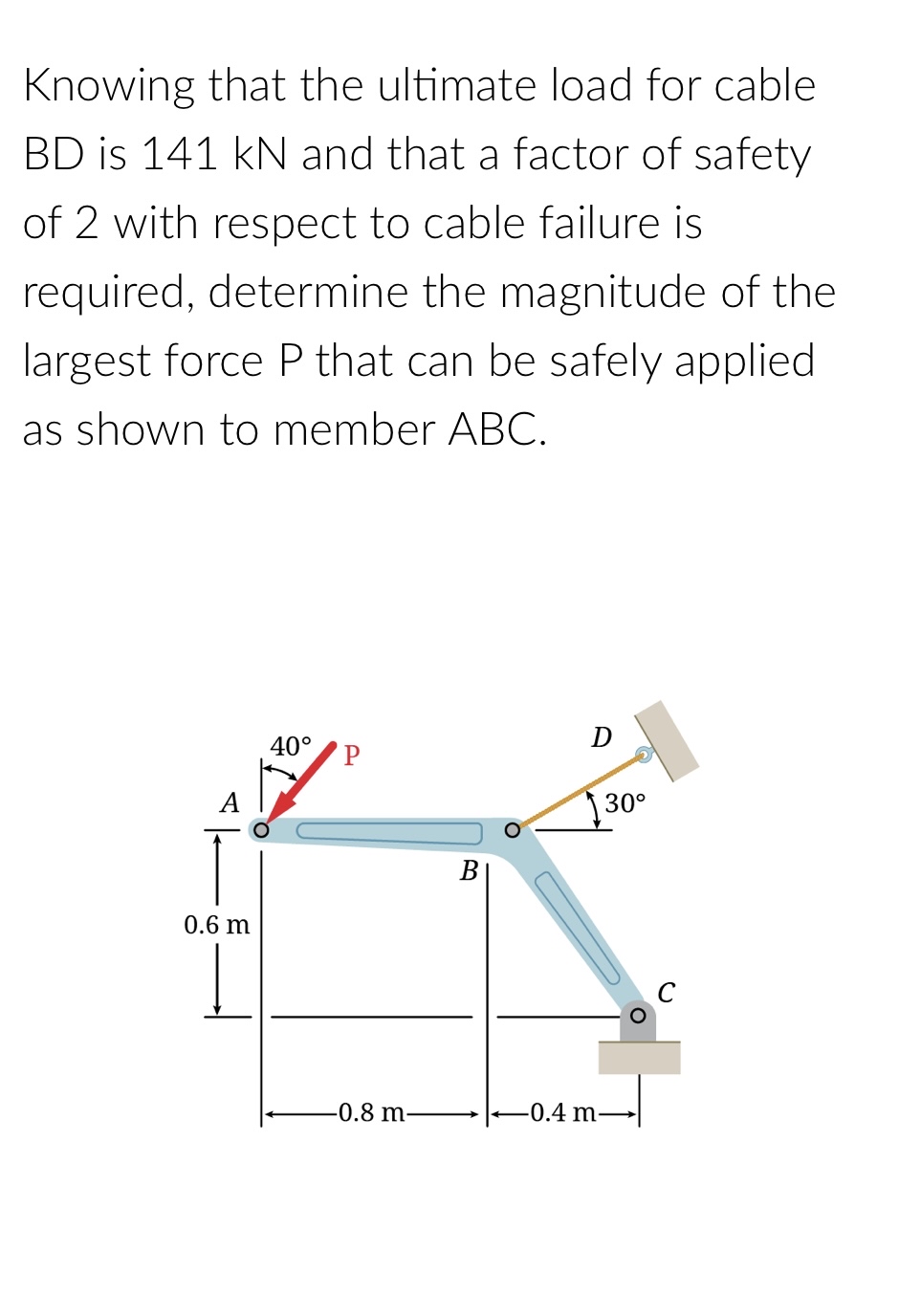 Knowing that the ultimate load for cable BD is 141 kN and that a factor of safety of 2 with respect to cable failure is required, determine the magnitude of the largest force P that can be safely applied as shown to member ABC.

40°
P
D
A
30°
B
0.6 m
C
0.8 m
0.4 m