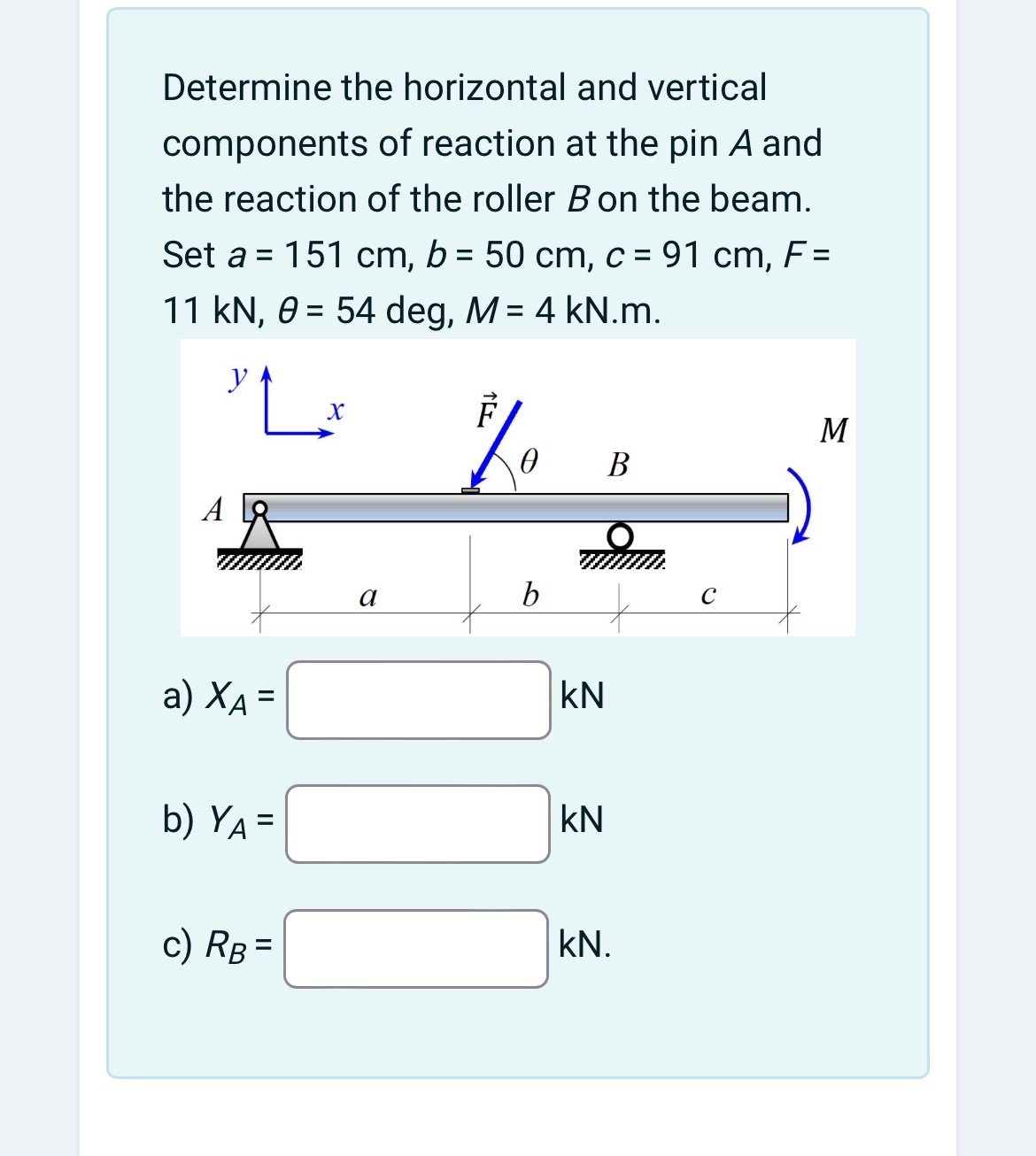 Determine the horizontal and vertical components of reaction at the pin $A$ and the reaction of the roller $B$ on the beam. Set $a$ = 151 cm, $b$ = 50 cm, $c$ = 91 cm, $F$ = 11 kN, $\theta$ = 54 deg, $M$ = 4 kN.m.

$y$

$x$

$\vec{F}$

$\theta$

$B$

$M$

$A$

$a$

$b$

$c$

a) $X_A$ = kN

b) $Y_A$ = kN

c) $R_B$ = kN.