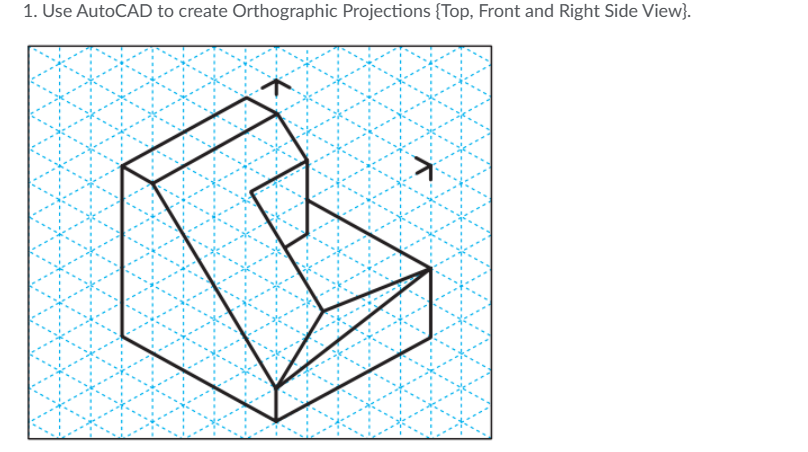 1. Use AutoCAD to create Orthographic Projections {Top, Front and Right Side View}.