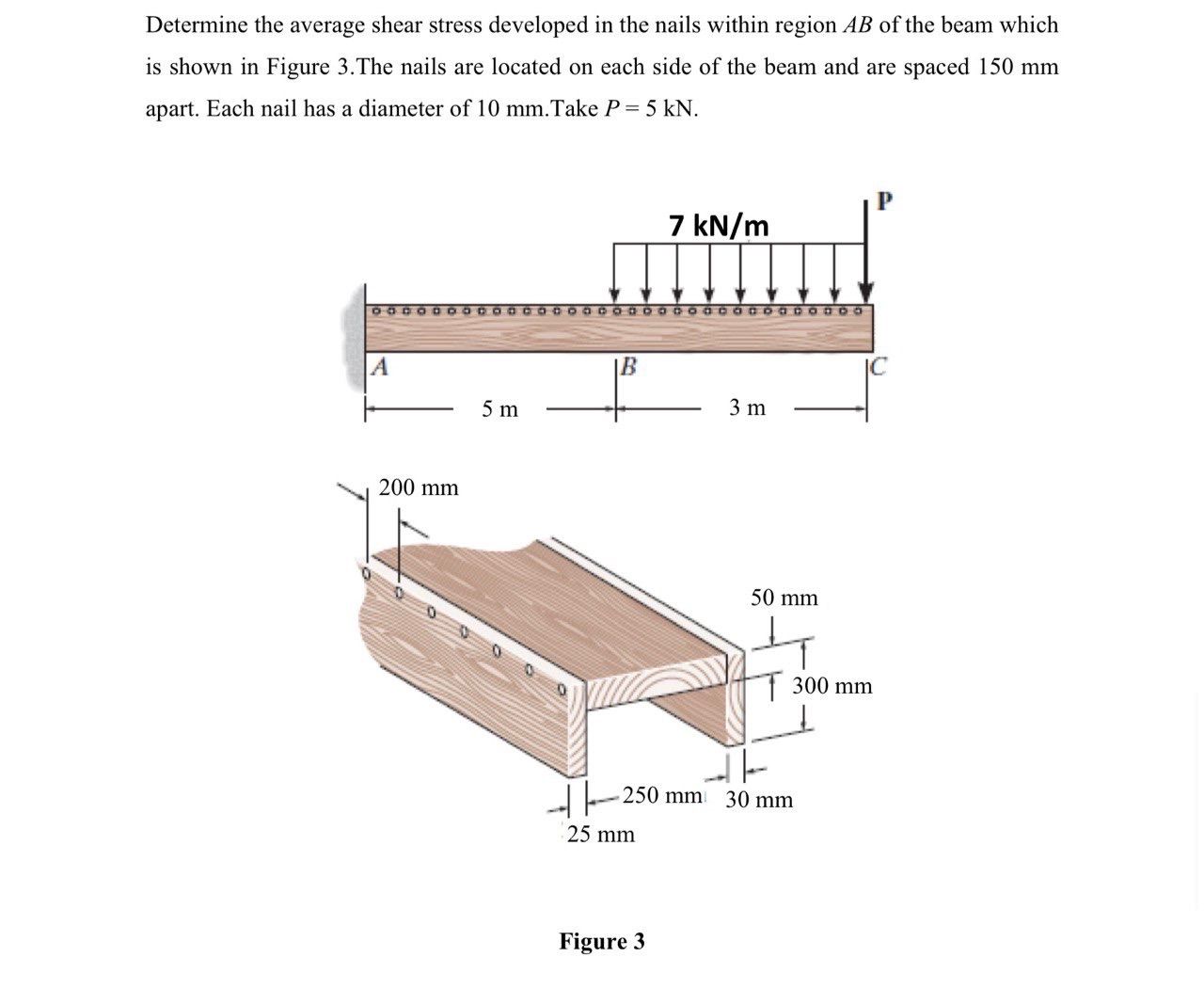 Determine the average shear stress developed in the nails within region $AB$ of the beam which is shown in Figure 3.The nails are located on each side of the beam and are spaced 150 mm apart. Each nail has a diameter of 10 mm.Take $P = 5$ kN.

7 kN/m

P

A

B

C

5 m

3 m

200 mm

50 mm

300 mm

250 mm

30 mm

25 mm

Figure 3