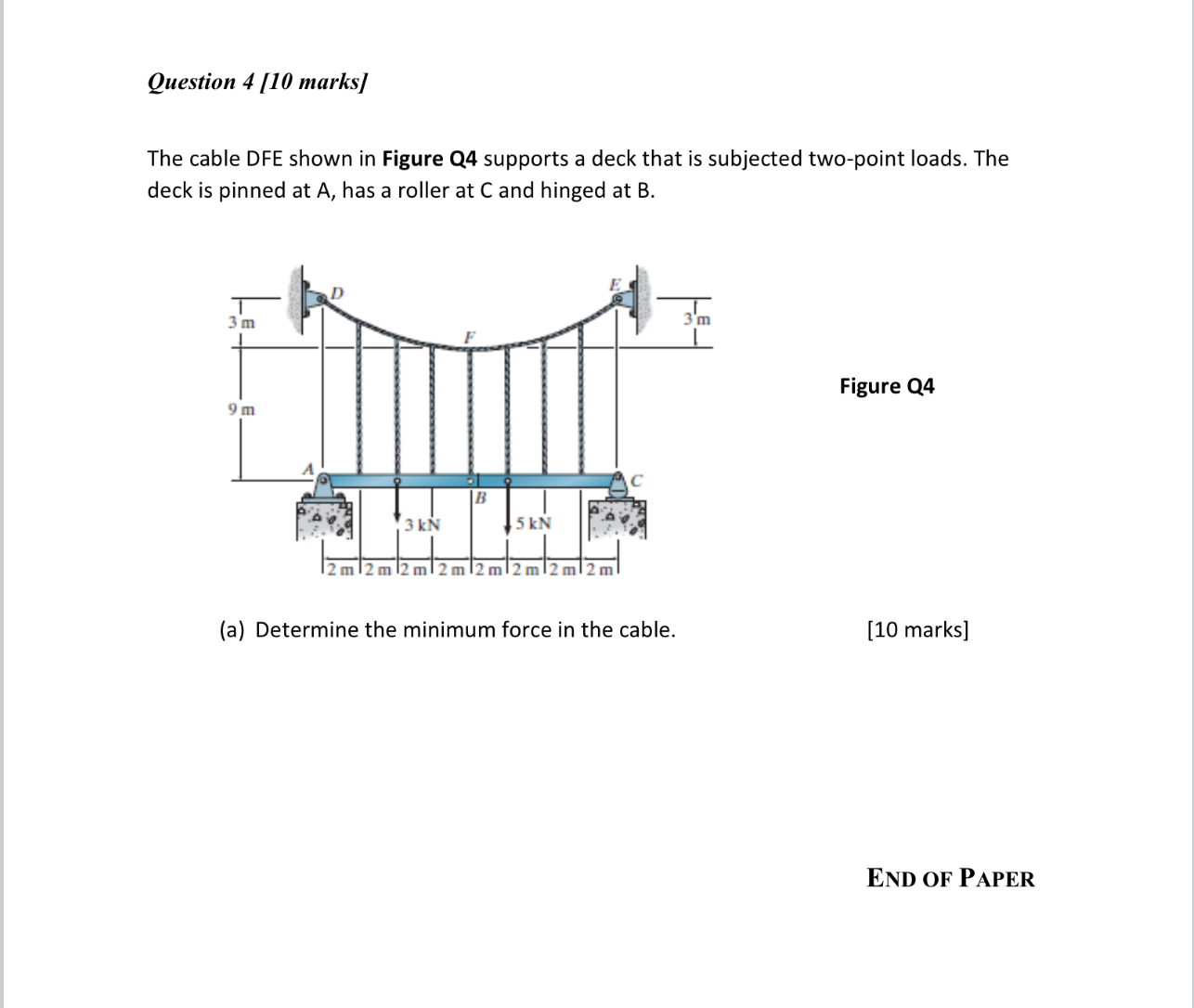 Question 4 [10 marks]

The cable DFE shown in **Figure Q4** supports a deck that is subjected two-point loads. The deck is pinned at A, has a roller at C and hinged at B.

D
E
3 m
3 m
F
9 m
A
C
B
3 kN
5 kN
2 m 2 m 2 m 2 m 2 m 2 m 2 m 2 m

Figure Q4

(a) Determine the minimum force in the cable. [10 marks]

END OF PAPER