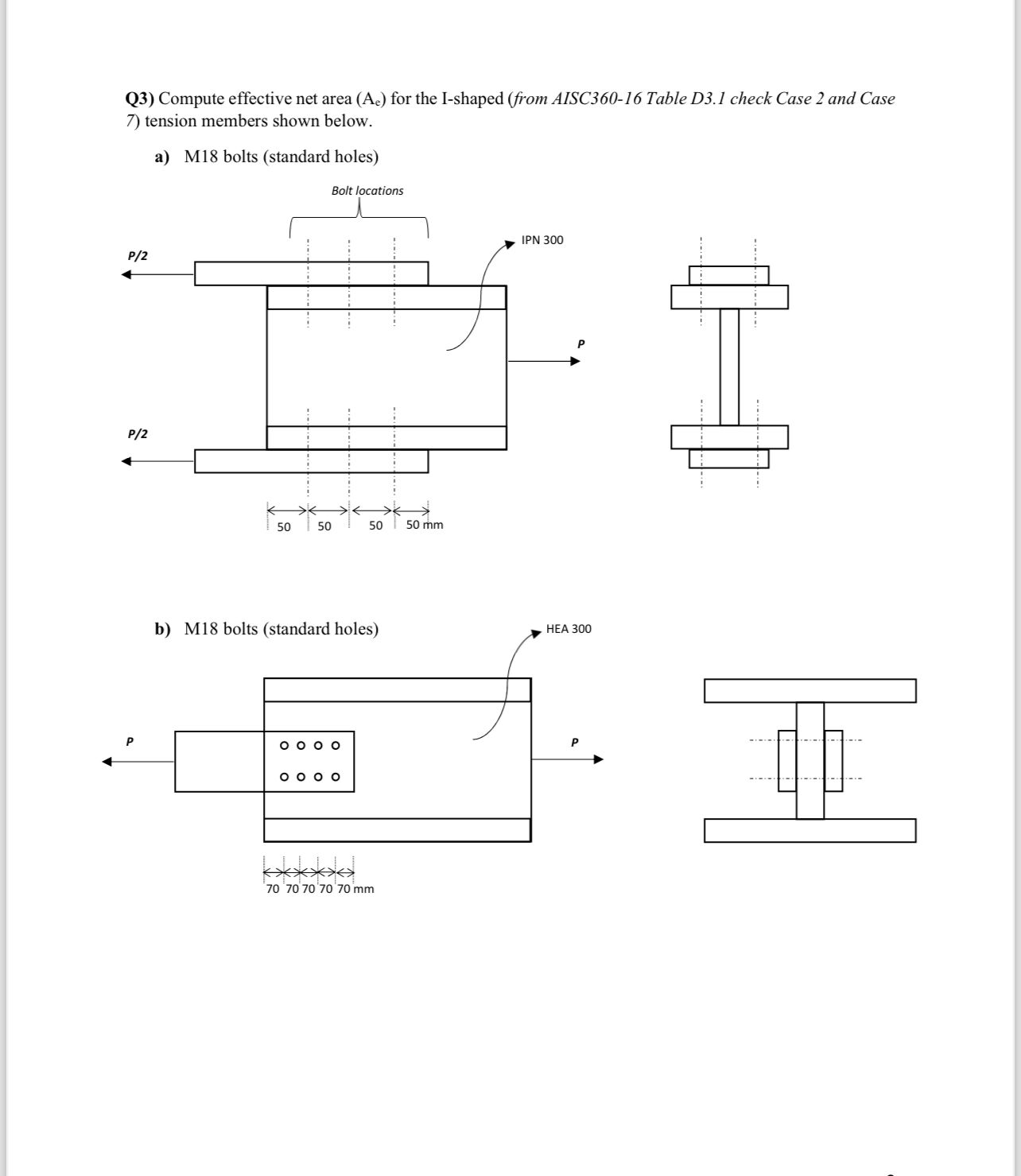 **Q3)** Compute effective net area ($A_e$) for the I-shaped (*from AISC360-16 Table D3.1 check Case 2 and Case 7*) tension members shown below.

**a)** M18 bolts (standard holes)

Bolt locations

IPN 300

P/2

P

P/2

50 50 50 50 mm

**b)** M18 bolts (standard holes)

HEA 300

P

P

70 70 70 70 70 mm