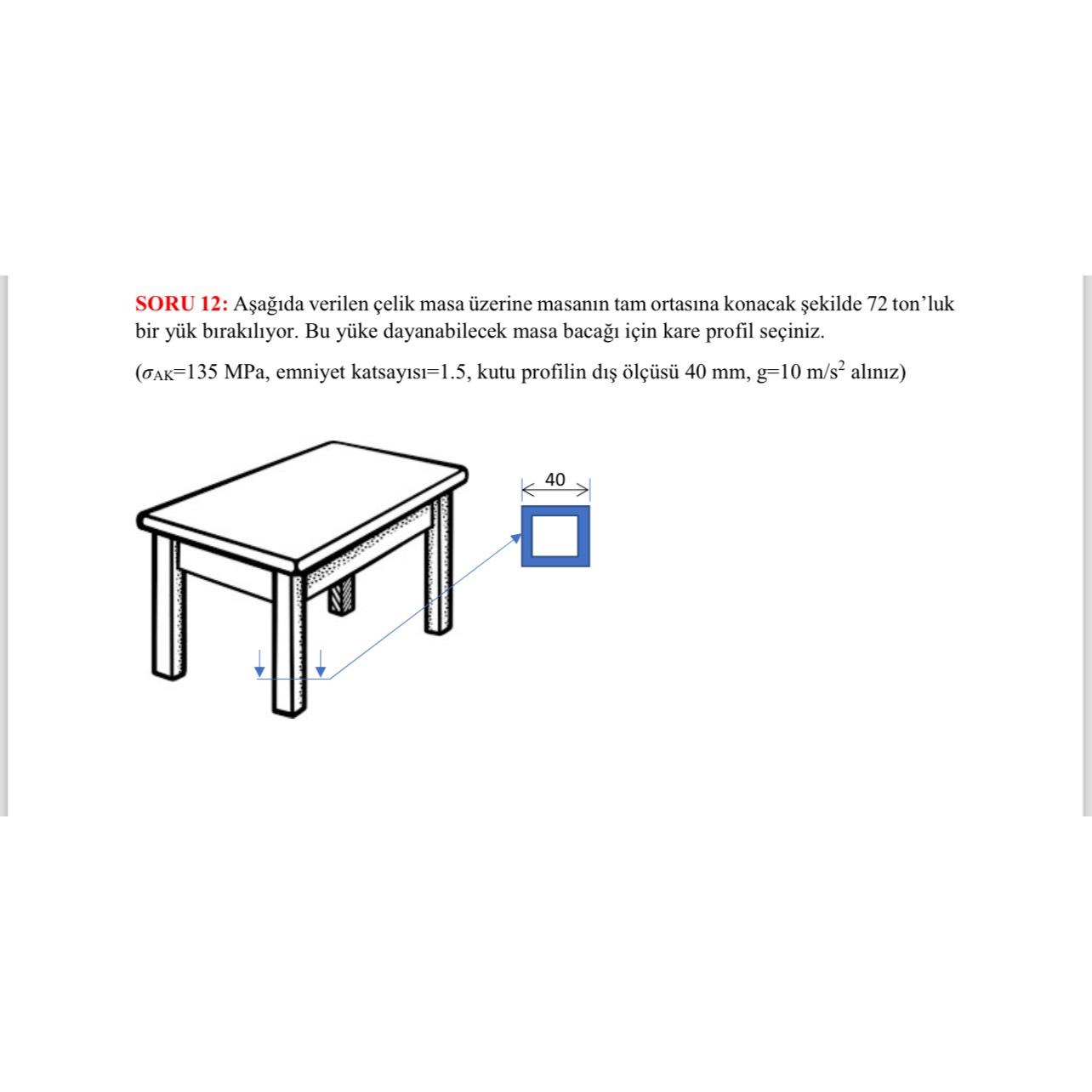 SORU 12: Aşağıda verilen çelik masa üzerine masanın tam ortasına konacak şekilde 72 ton'luk bir yük bırakılıyor. Bu yüke dayanabilecek masa bacağı için kare profil seçiniz.

($\sigma_{AK}$=135 MPa, emniyet katsayısı=1.5, kutu profilin dış ölçüsü 40 mm, g=10 m/s$^2$ alınız)

40