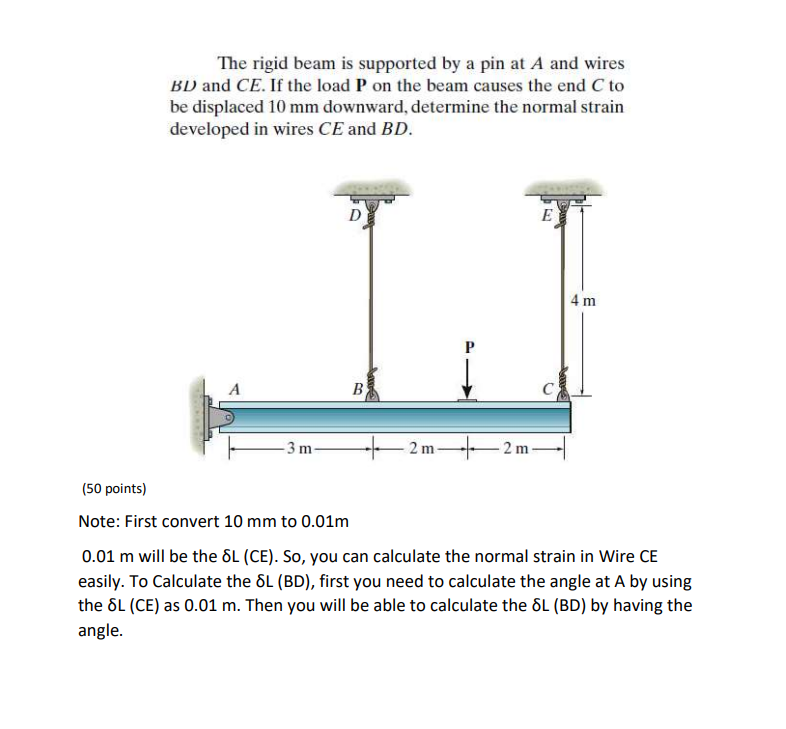 The rigid beam is supported by a pin at $A$ and wires $BD$ and $CE$. If the load $\mathbf{P}$ on the beam causes the end $C$ to be displaced 10 mm downward, determine the normal strain developed in wires $CE$ and $BD$.

D

E

4 m

P

A

B

C

3 m

2 m

2 m

(50 points)

Note: First convert 10 mm to 0.01m

0.01 m will be the δL (CE). So, you can calculate the normal strain in Wire CE easily. To Calculate the δL (BD), first you need to calculate the angle at A by using the δL (CE) as 0.01 m. Then you will be able to calculate the δL (BD) by having the angle.