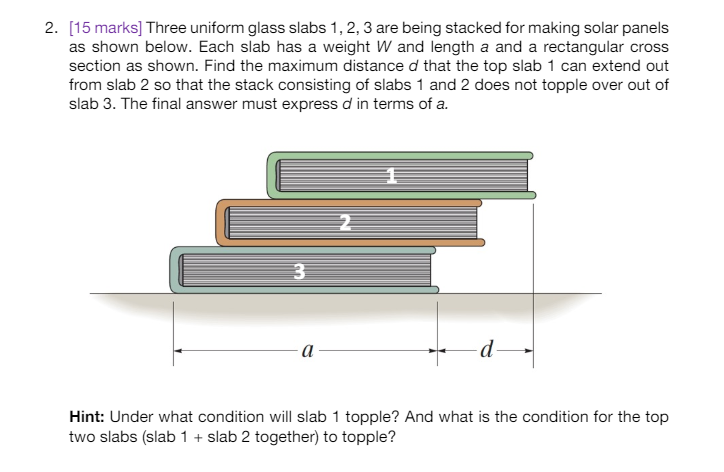 2. [15 marks] Three uniform glass slabs 1, 2, 3 are being stacked for making solar panels as shown below. Each slab has a weight $W$ and length $a$ and a rectangular cross section as shown. Find the maximum distance $d$ that the top slab 1 can extend out from slab 2 so that the stack consisting of slabs 1 and 2 does not topple over out of slab 3. The final answer must express $d$ in terms of $a$.

1

2

3

$a$

$d$

**Hint:** Under what condition will slab 1 topple? And what is the condition for the top two slabs (slab 1 + slab 2 together) to topple?