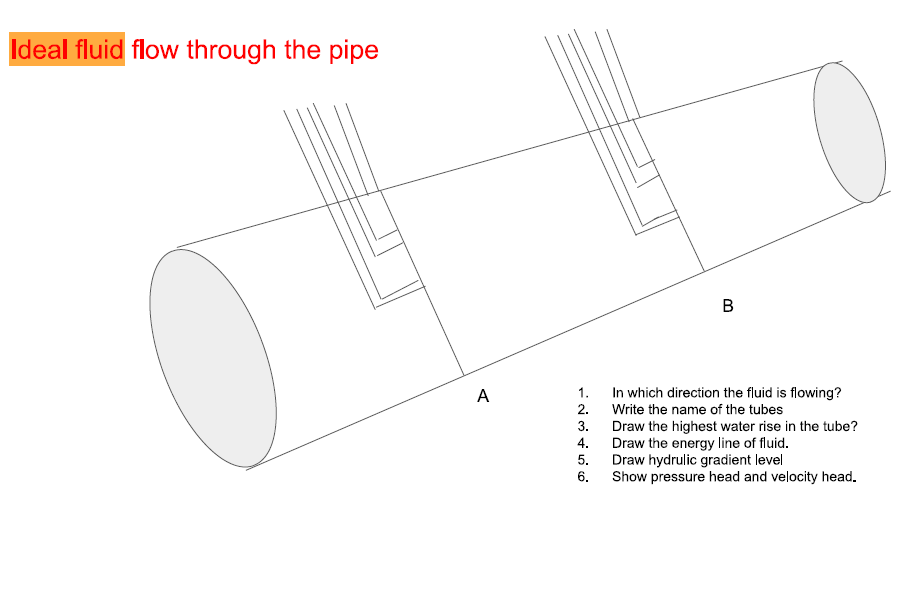 Ideal fluid flow through the pipe

B

A

1. In which direction the fluid is flowing?
2. Write the name of the tubes
3. Draw the highest water rise in the tube?
4. Draw the energy line of fluid.
5. Draw hydrulic gradient level
6. Show pressure head and velocity head.