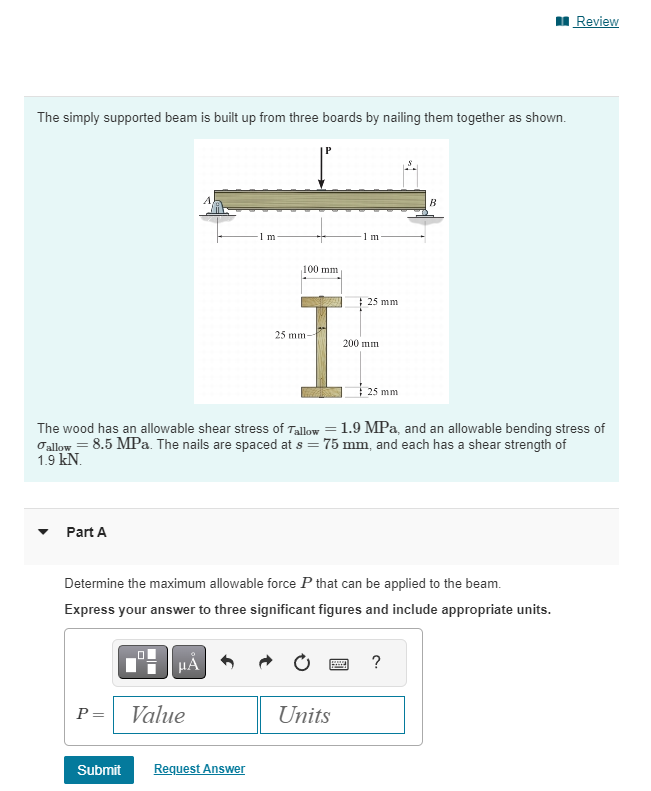 Review

The simply supported beam is built up from three boards by nailing them together as shown.

P
s
A
B
1 m
1 m
100 mm
25 mm
25 mm
200 mm
25 mm

The wood has an allowable shear stress of $\tau_{allow} = 1.9$ MPa, and an allowable bending stress of $\sigma_{allow} = 8.5$ MPa. The nails are spaced at $s = 75$ mm, and each has a shear strength of 1.9 kN.

Part A

Determine the maximum allowable force $P$ that can be applied to the beam.

Express your answer to three significant figures and include appropriate units.

μÅ
?

$P =$ Value Units

Submit
Request Answer