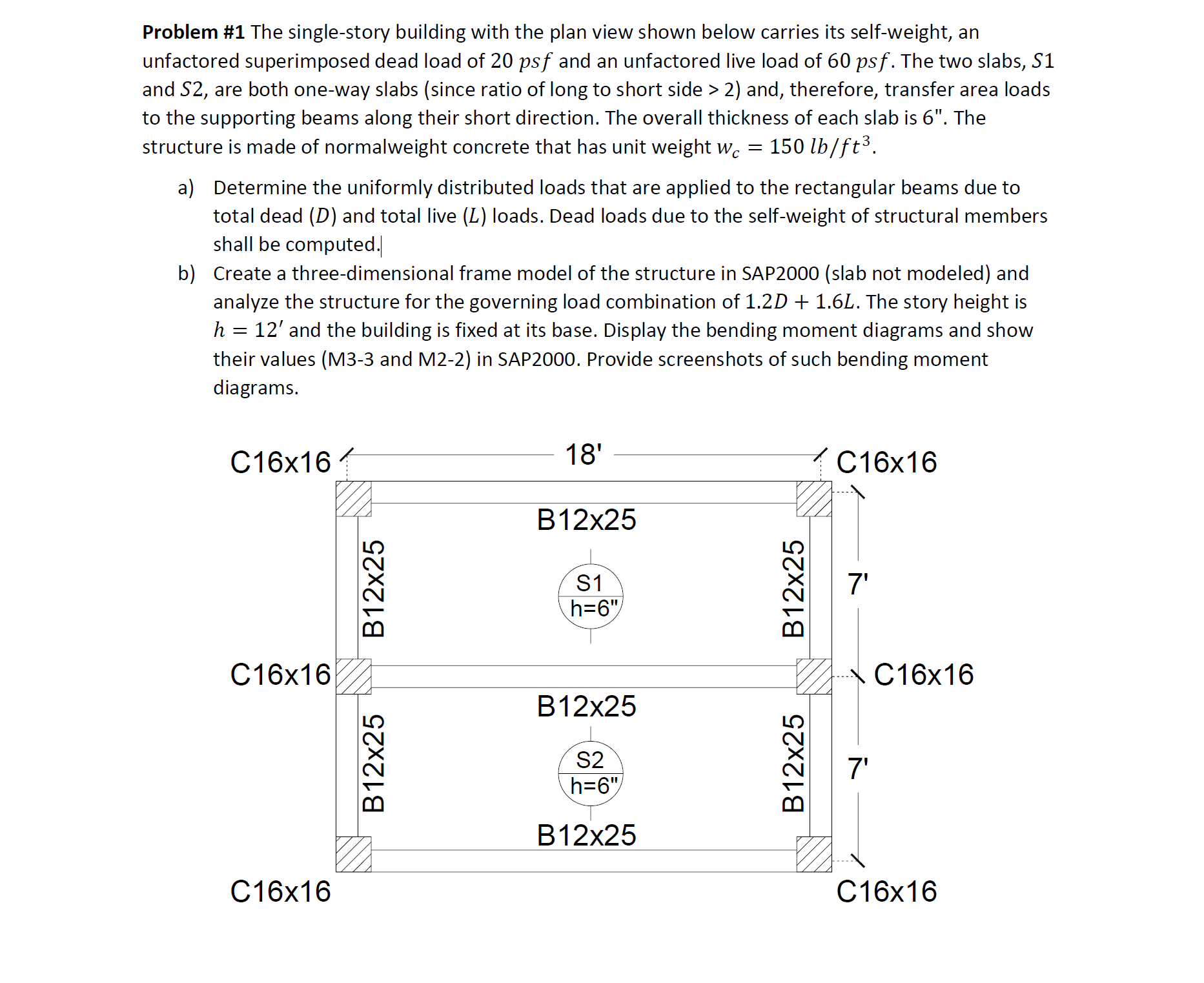 **Problem #1** The single-story building with the plan view shown below carries its self-weight, an unfactored superimposed dead load of 20 $psf$ and an unfactored live load of 60 $psf$. The two slabs, $S1$ and $S2$, are both one-way slabs (since ratio of long to short side > 2) and, therefore, transfer area loads to the supporting beams along their short direction. The overall thickness of each slab is 6". The structure is made of normalweight concrete that has unit weight $w_c = 150\ lb/ft^3$.

a) Determine the uniformly distributed loads that are applied to the rectangular beams due to total dead ($D$) and total live ($L$) loads. Dead loads due to the self-weight of structural members shall be computed.

b) Create a three-dimensional frame model of the structure in SAP2000 (slab not modeled) and analyze the structure for the governing load combination of $1.2D + 1.6L$. The story height is $h = 12'$ and the building is fixed at its base. Display the bending moment diagrams and show their values (M3-3 and M2-2) in SAP2000. Provide screenshots of such bending moment diagrams.

C16x16
18'
C16x16
B12x25
B12x25
S1
h=6"
B12x25
7'
C16x16
C16x16
B12x25
B12x25
S2
h=6"
B12x25
7'
B12x25
C16x16
C16x16