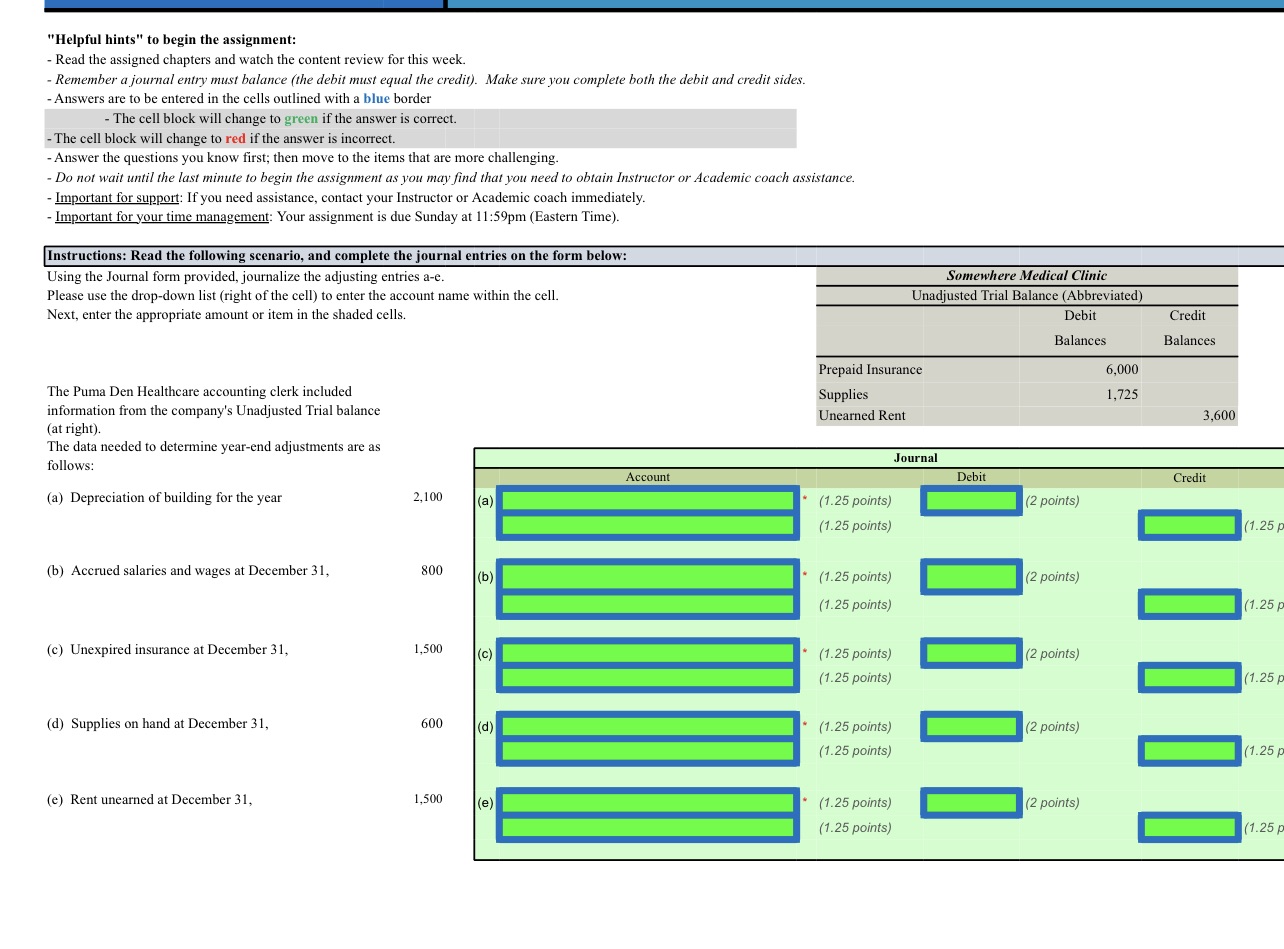 "Helpful hints" to begin the assignment:
- Read the assigned chapters and watch the content review for this week.
- Remember a journal entry must balance (the debit must equal the credit). Make sure you complete both the debit and credit sides.
- Answers are to be entered in the cells outlined with a blue border
- The cell block will change to green if the answer is correct.
- The cell block will change to red if the answer is incorrect.
- Answer the questions you know first; then move to the items that are more challenging.
- Do not wait until the last minute to begin the assignment as you may find that you need to obtain Instructor or Academic coach assistance.
- Important for support: If you need assistance, contact your Instructor or Academic coach immediately.
- Important for your time management: Your assignment is due Sunday at 11:59pm (Eastern Time).

Instructions: Read the following scenario, and complete the journal entries on the form below:
Using the Journal form provided, journalize the adjusting entries a-e.
Please use the drop-down list (right of the cell) to enter the account name within the cell.
Next, enter the appropriate amount or item in the shaded cells.

Somewhere Medical Clinic
Unadjusted Trial Balance (Abbreviated)

| | Debit Balances | Credit Balances |
|---|---|---|
| Prepaid Insurance | 6,000 | |
| Supplies | 1,725 | |
| Unearned Rent | | 3,600 |

The Puma Den Healthcare accounting clerk included information from the company's Unadjusted Trial balance (at right).
The data needed to determine year-end adjustments are as follows:

(a) Depreciation of building for the year 2,100
(b) Accrued salaries and wages at December 31, 800
(c) Unexpired insurance at December 31, 1,500
(d) Supplies on hand at December 31, 600
(e) Rent unearned at December 31, 1,500

Journal

| | Account | | Debit | | Credit | |
|---|---|---|---|---|---|---|
| (a) | | * (1.25 points) | | (2 points) | | |
| | | (1.25 points) | | | | (1.25 p |
| (b) | | * (1.25 points) | | (2 points) | | |
| | | (1.25 points) | | | | (1.25 p |
| (c) | | * (1.25 points) | | (2 points) | | |
| | | (1.25 points) | | | | (1.25 p |
| (d) | | * (1.25 points) | | (2 points) | | |
| | | (1.25 points) | | | | (1.25 p |
| (e) | | * (1.25 points) | | (2 points) | | |
| | | (1.25 points) | | | | (1.25 p |