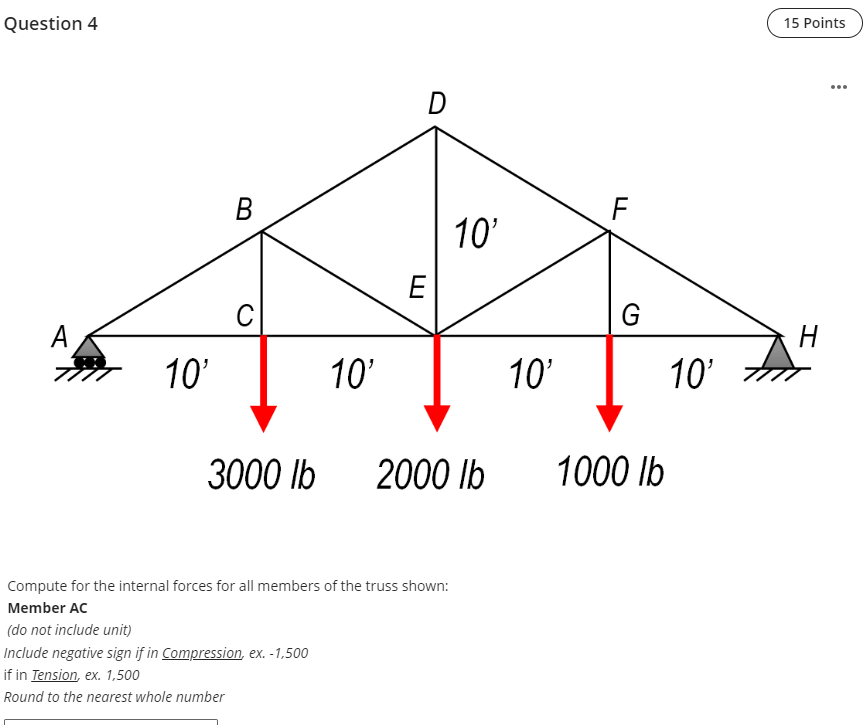 Question 4

15 Points

...

D

B

F

10'

E

C

G

A

H

10'

10'

10'

10'

3000 lb

2000 lb

1000 lb

Compute for the internal forces for all members of the truss shown:
Member AC
(do not include unit)
Include negative sign if in Compression, ex. -1,500
if in Tension, ex. 1,500
Round to the nearest whole number