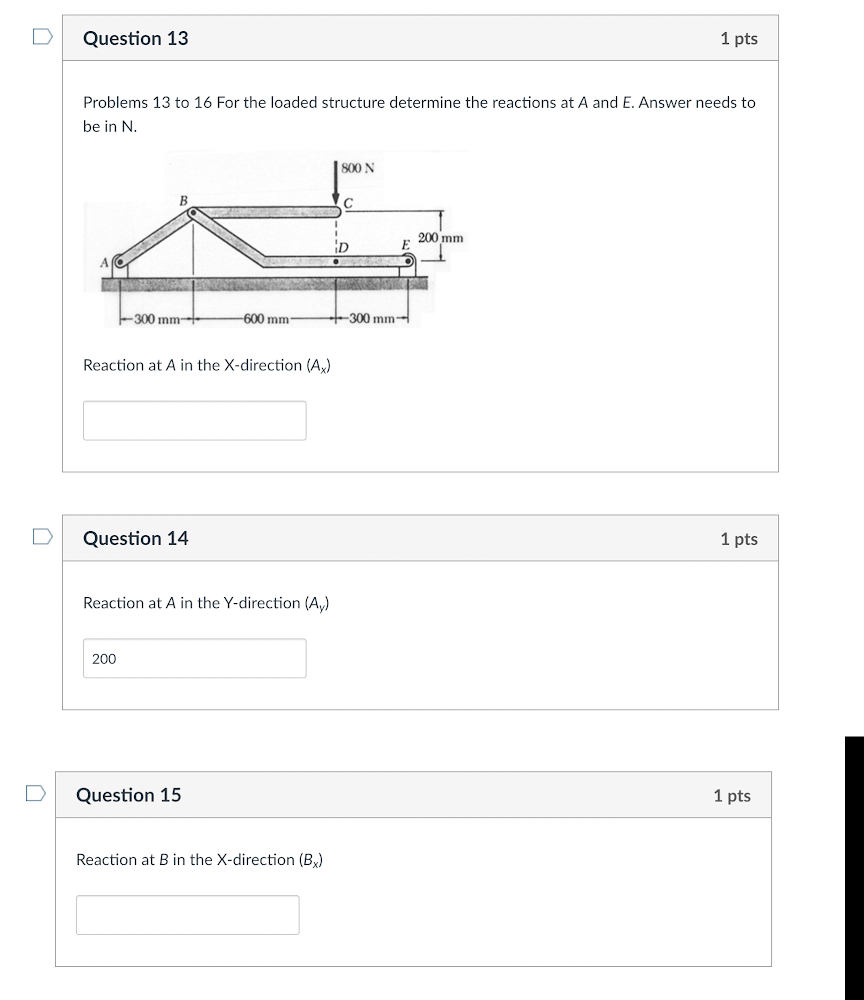 Question 13

1 pts

Problems 13 to 16 For the loaded structure determine the reactions at A and E. Answer needs to be in N.

800 N
B
C
D
E
200 mm
A
300 mm
600 mm
300 mm

Reaction at A in the X-direction ($A_x$)

Question 14

1 pts

Reaction at A in the Y-direction ($A_y$)

200

Question 15

1 pts

Reaction at B in the X-direction ($B_x$)