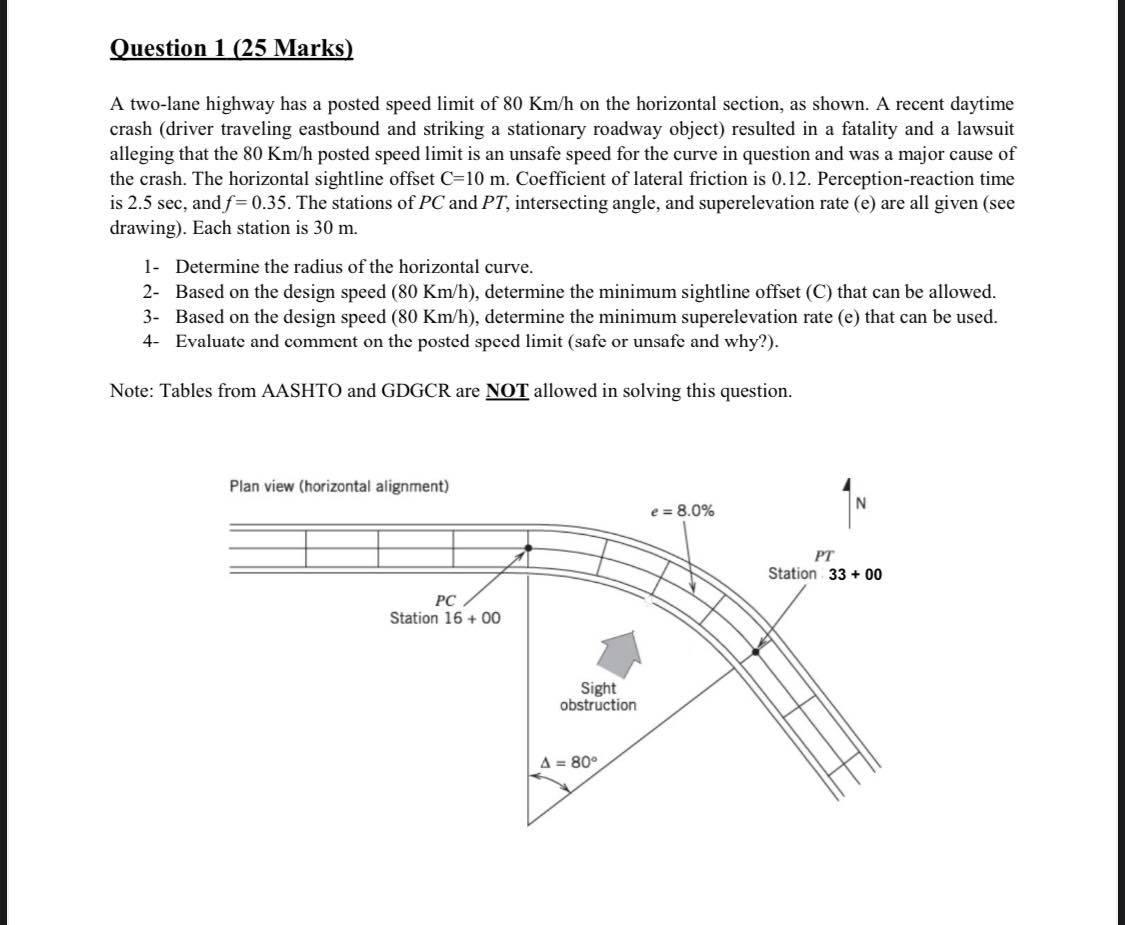 Question 1 (25 Marks)

A two-lane highway has a posted speed limit of 80 Km/h on the horizontal section, as shown. A recent daytime crash (driver traveling eastbound and striking a stationary roadway object) resulted in a fatality and a lawsuit alleging that the 80 Km/h posted speed limit is an unsafe speed for the curve in question and was a major cause of the crash. The horizontal sightline offset C=10 m. Coefficient of lateral friction is 0.12. Perception-reaction time is 2.5 sec, and $f = 0.35$. The stations of $PC$ and $PT$, intersecting angle, and superelevation rate (e) are all given (see drawing). Each station is 30 m.

1- Determine the radius of the horizontal curve.
2- Based on the design speed (80 Km/h), determine the minimum sightline offset (C) that can be allowed.
3- Based on the design speed (80 Km/h), determine the minimum superelevation rate (e) that can be used.
4- Evaluate and comment on the posted speed limit (safe or unsafe and why?).

Note: Tables from AASHTO and GDGCR are NOT allowed in solving this question.

Plan view (horizontal alignment)

$e = 8.0\%$

N

PT
Station 33 + 00

PC
Station 16 + 00

Sight obstruction

$\Delta = 80°$