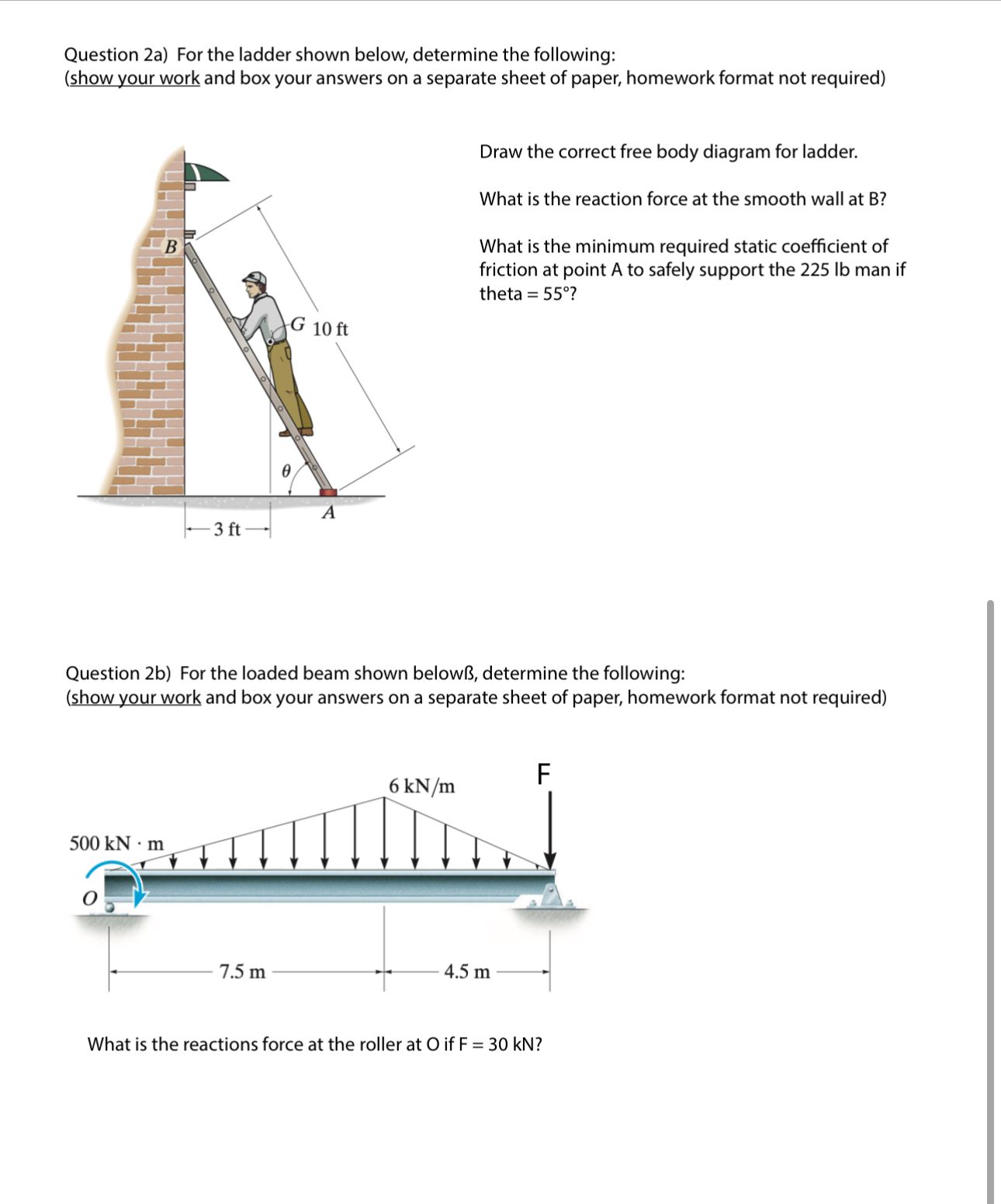 Question 2a) For the ladder shown below, determine the following:
(show your work and box your answers on a separate sheet of paper, homework format not required)

B

G 10 ft

$\theta$

A

3 ft

Draw the correct free body diagram for ladder.

What is the reaction force at the smooth wall at B?

What is the minimum required static coefficient of friction at point A to safely support the 225 lb man if theta = 55°?

Question 2b) For the loaded beam shown belowß, determine the following:
(show your work and box your answers on a separate sheet of paper, homework format not required)

6 kN/m

F

500 kN · m

O

7.5 m

4.5 m

What is the reactions force at the roller at O if F = 30 kN?